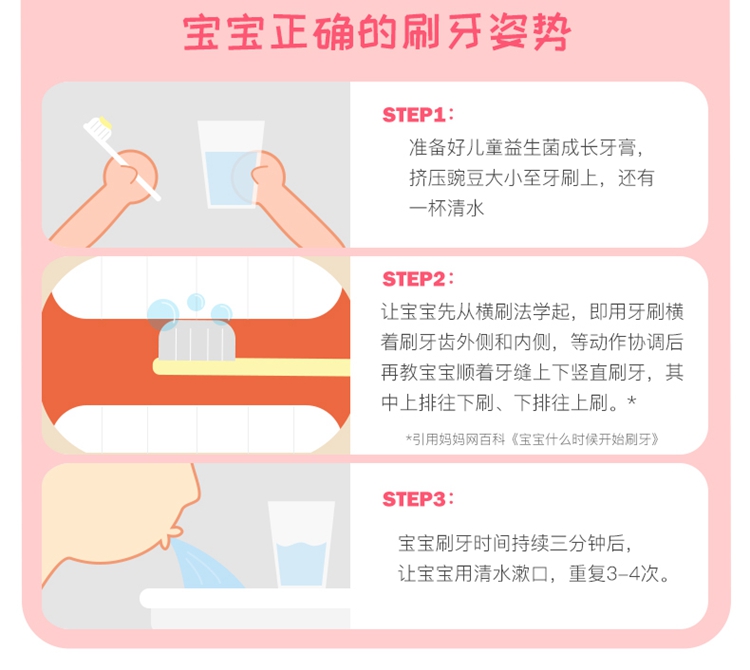 宝宝正确的刷牙姿势

STEP1：
准备好儿童益生菌成长牙膏，挤压豌豆大小至牙刷上，还有一杯清水

STEP2：
让宝宝先从横刷法学起，即用牙刷横着刷牙齿外侧和内侧，等动作协调后再教宝宝顺着牙缝上下竖直刷牙，其中上排往下刷、下排往上刷。*

*引用妈妈网百科《宝宝什么时候开始刷牙》

STEP3：
宝宝刷牙时间持续三分钟后，让宝宝用清水漱口，重复3-4次。