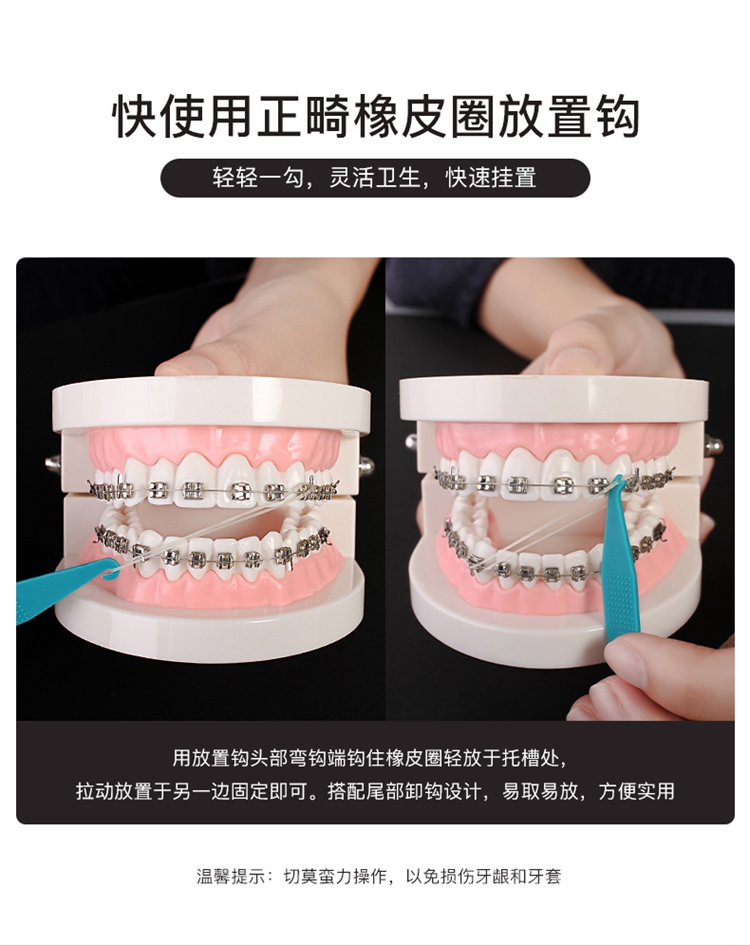 快使用正畸橡皮圈放置钩

轻轻一勾，灵活卫生，快速挂置

用放置钩头部弯钩端钩住橡皮圈轻放于托槽处，
拉动放置于另一边固定即可。搭配尾部卸钩设计，易取易放，方便实用

温馨提示：切莫蛮力操作，以免损伤牙龈和牙套