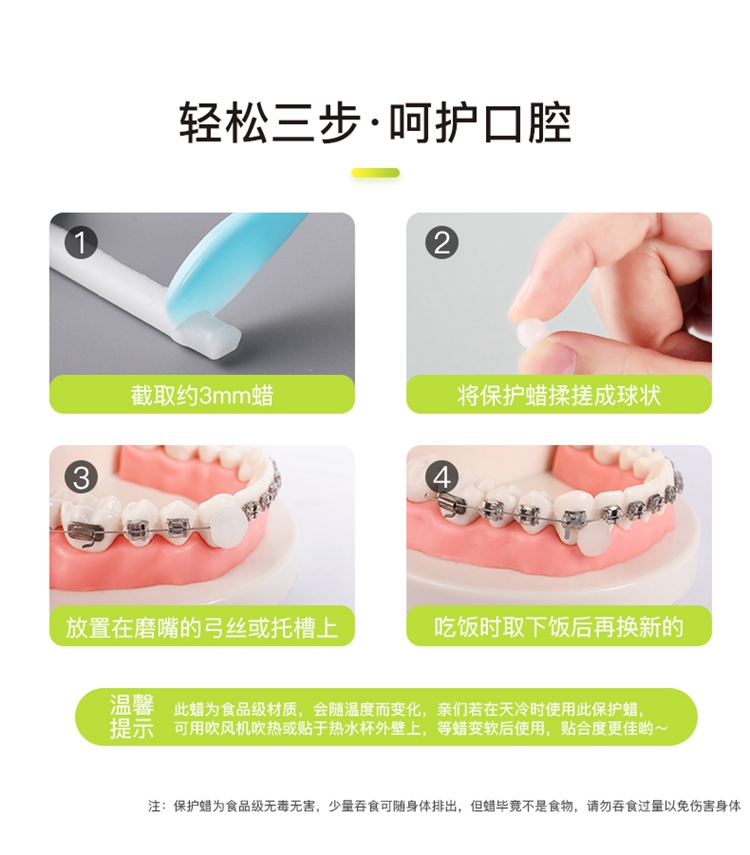 轻松三步·呵护口腔

1
截取约3mm蜡

2
将保护蜡揉搓成球状

3
放置在磨嘴的弓丝或托槽上

4
吃饭时取下饭后再换新的

温馨提示

此蜡为食品级材质，会随温度而变化，亲们若在天冷时使用此保护蜡，可用吹风机吹热或贴于热水杯外壁上，等蜡变软后使用，贴合度更佳哟~

注：保护蜡为食品级无毒无害，少量吞食可随身体排出，但蜡毕竟不是食物，请勿吞食过量以免伤害身体