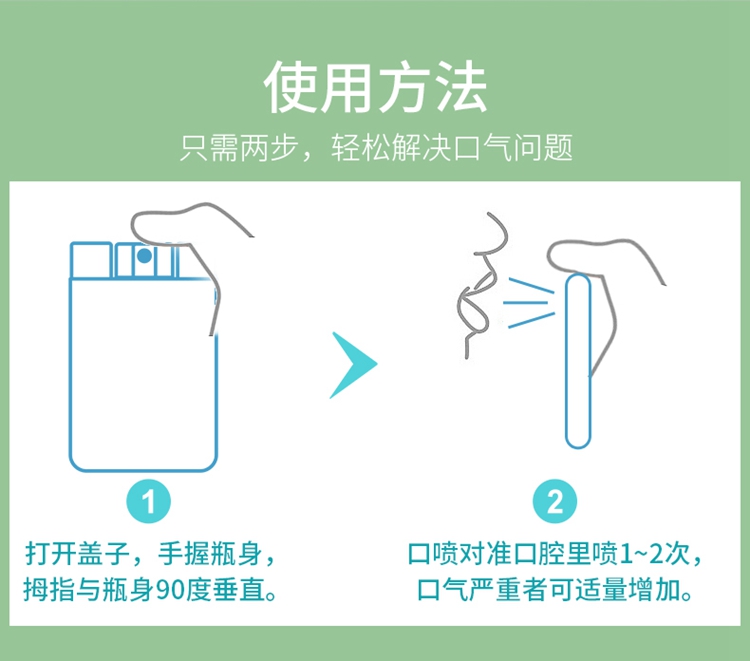 使用方法

只需两步，轻松解决口气问题

1

打开盖子，手握瓶身，拇指与瓶身90度垂直。

2

口喷对准口腔里喷1~2次，口气严重者可适量增加。