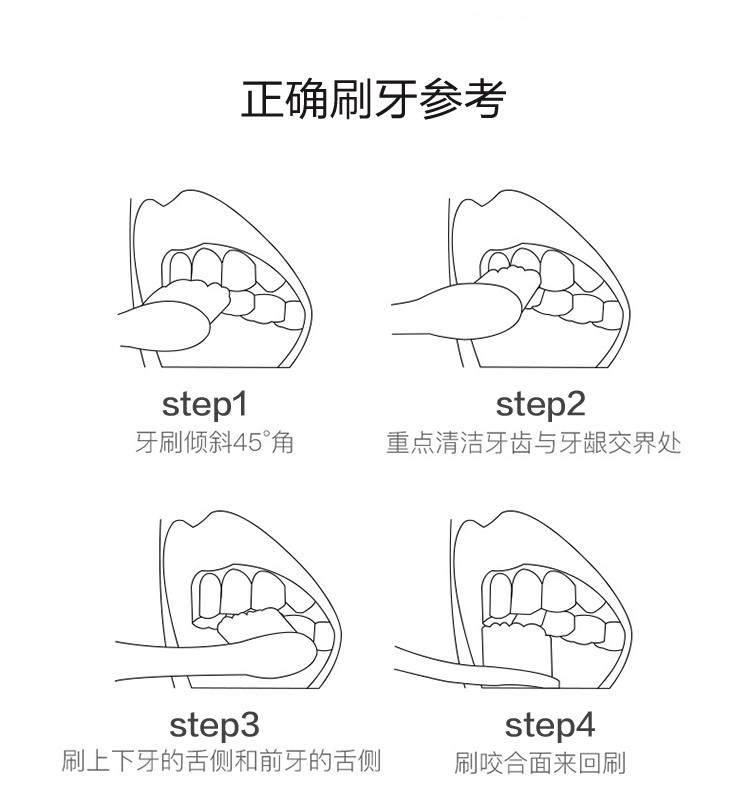 正确刷牙参考

step1
牙刷倾斜45°角

step2
重点清洁牙齿与牙龈交界处

step3
刷上下牙的舌侧和前牙的舌侧

step4
刷咬合面来回刷