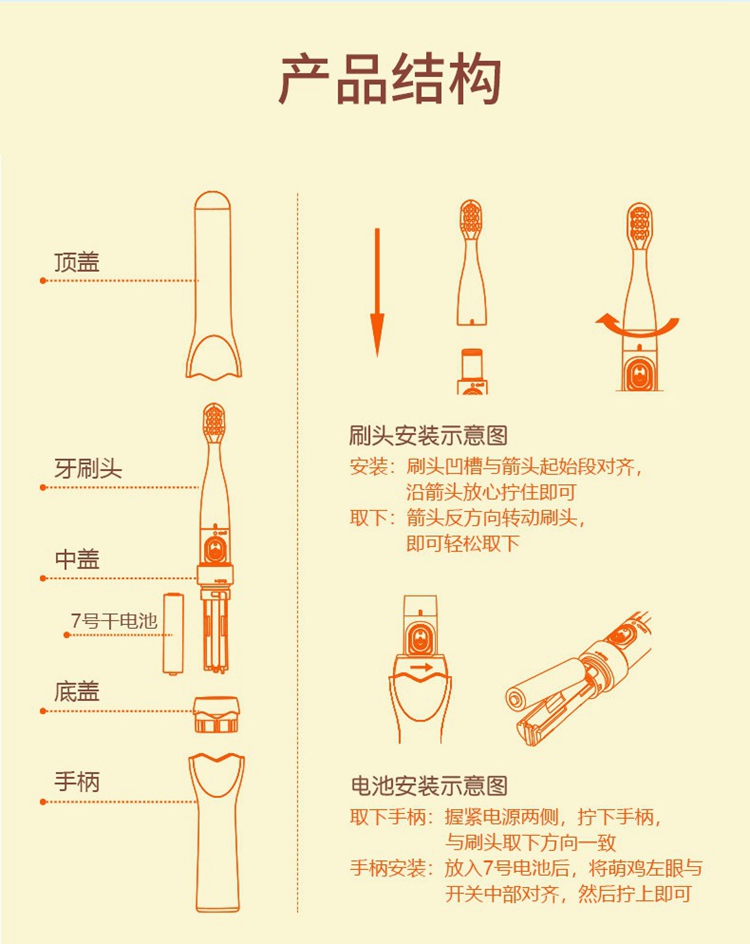 产品结构

顶盖

牙刷头

中盖

7号干电池

底盖

手柄

刷头安装示意图

安装：刷头凹槽与箭头起始段对齐，沿箭头放心拧住即可

取下：箭头反方向转动刷头，即可轻松取下

电池安装示意图

取下手柄：握紧电源两侧，拧下手柄，与刷头取下方向一致

手柄安装：放入7号电池后，将萌鸡左眼与开关中部对齐，然后拧上即可