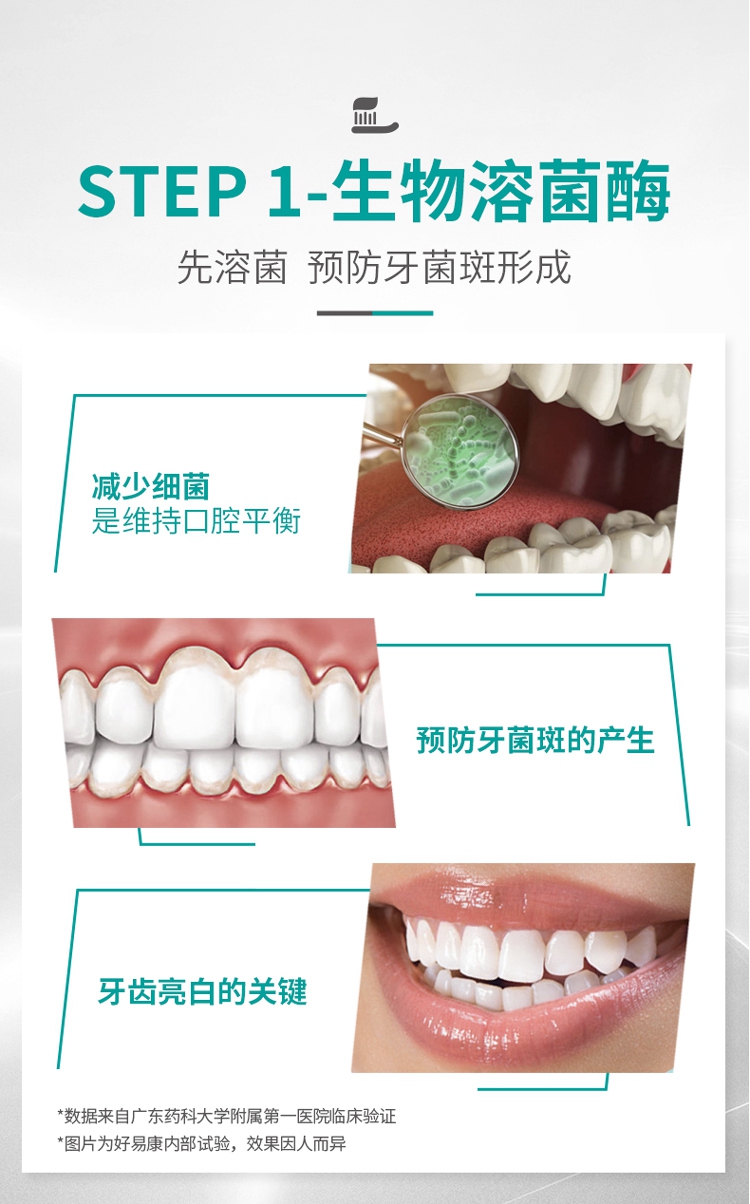 STEP 1-生物溶菌酶

先溶菌 预防牙菌斑形成

减少细菌
是维持口腔平衡

预防牙菌斑的产生

牙齿亮白的关键

*数据来自广东药科大学附属第一医院临床验证
*图片为好易康内部试验，效果因人而异