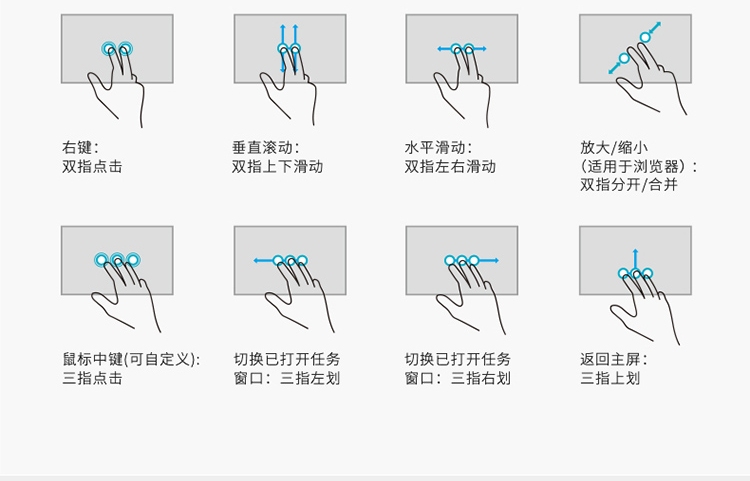 右键：
双指点击

垂直滚动：
双指上下滑动

水平滑动：
双指左右滑动

放大/缩小
（适用于浏览器）：
双指分开/合并

鼠标中键(可自定义):
三指点击

切换已打开任务
窗口：三指左划

切换已打开任务
窗口：三指右划

返回主屏：
三指上划