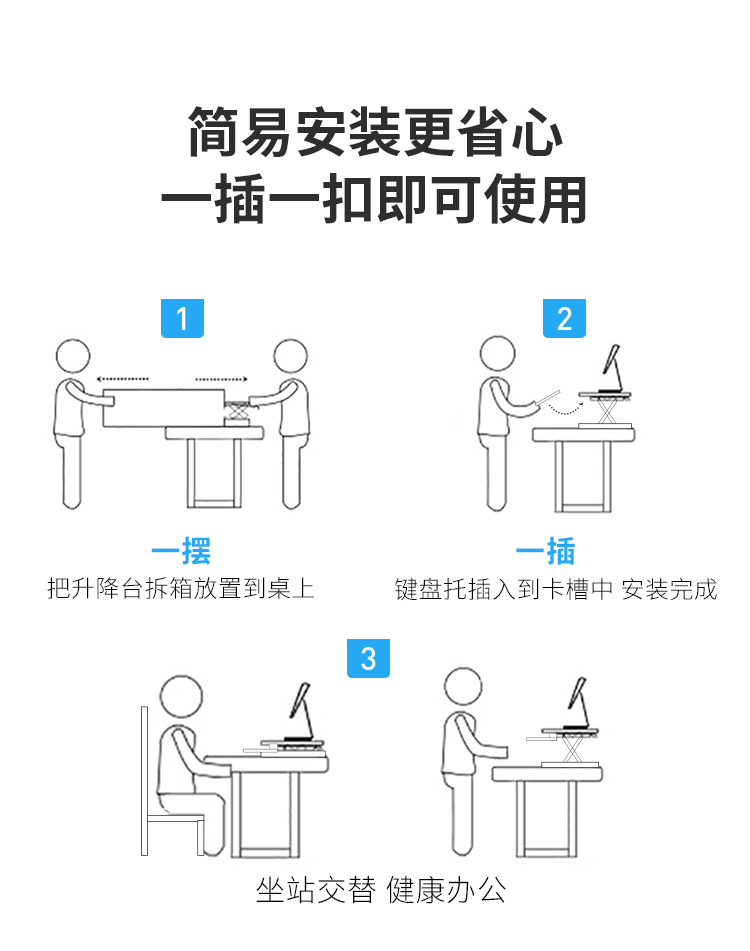 简易安装更省心
一插一扣即可使用

1

一摆
把升降台拆箱放置到桌上

2

一插
键盘托插入到卡槽中 安装完成

3

坐站交替 健康办公