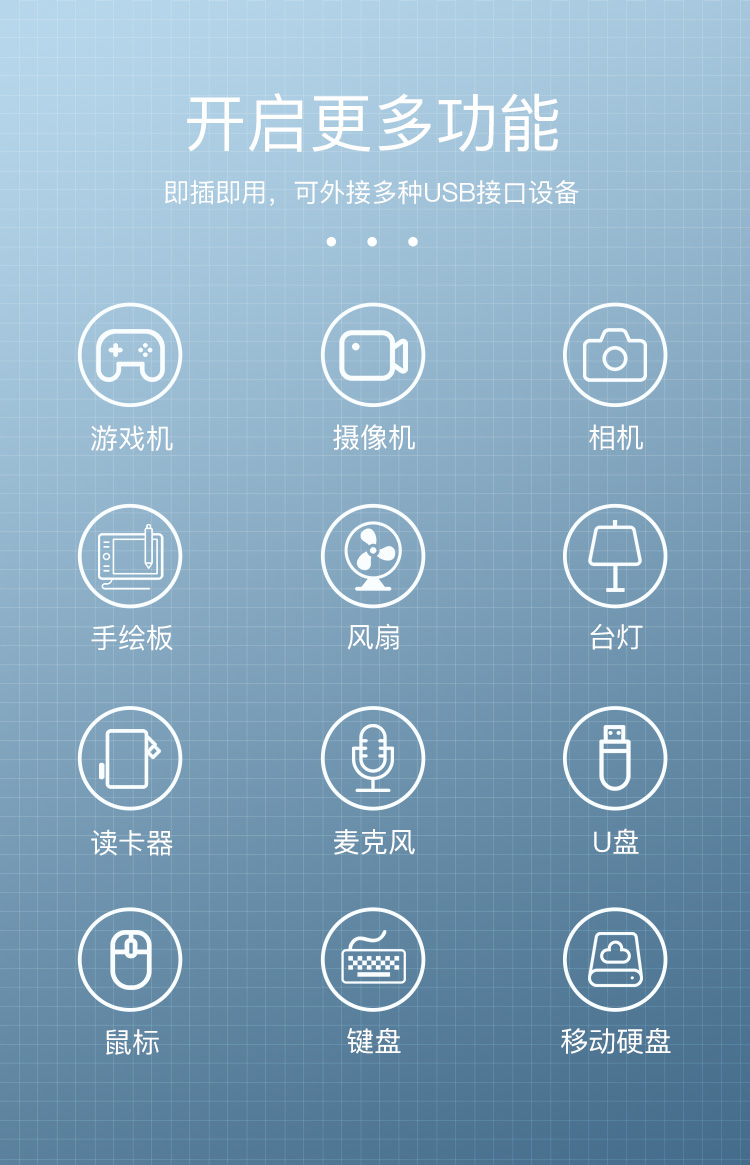 开启更多功能

即插即用，可外接多种USB接口设备

游戏机

摄像机

相机

手绘板

风扇

台灯

读卡器

麦克风

U盘

鼠标

键盘

移动硬盘