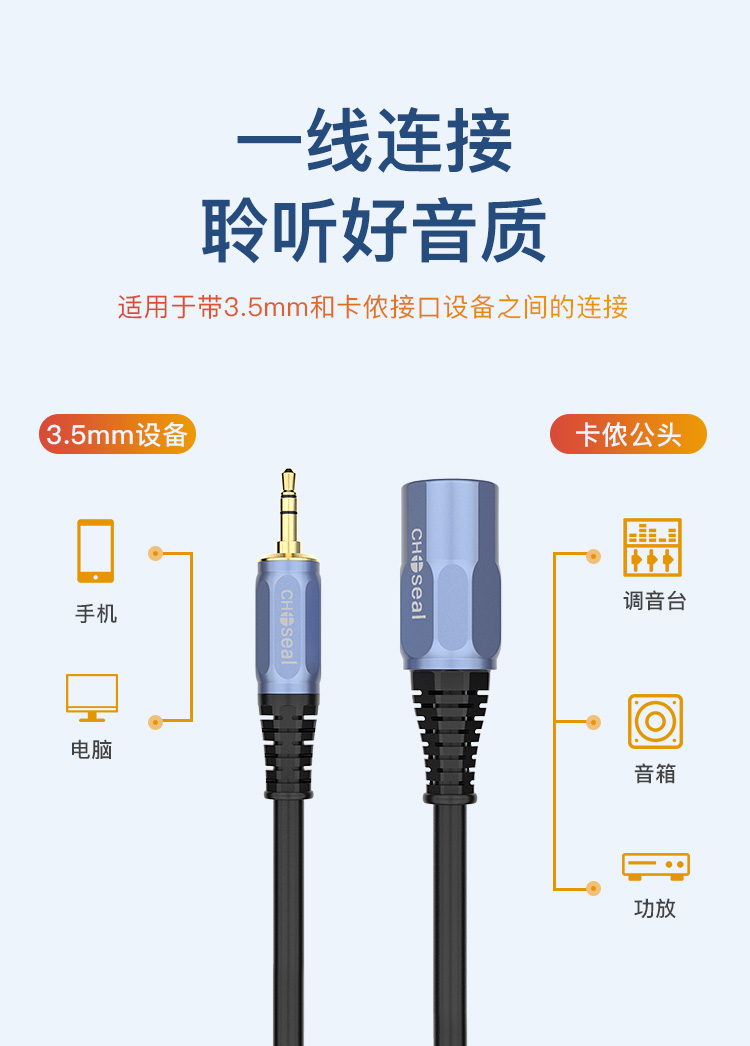 一线连接
聆听好音质

适用于带3.5mm和卡侬接口设备之间的连接

3.5mm设备

手机

电脑

CHOseal

CHOseal

卡侬公头

调音台

音箱

功放