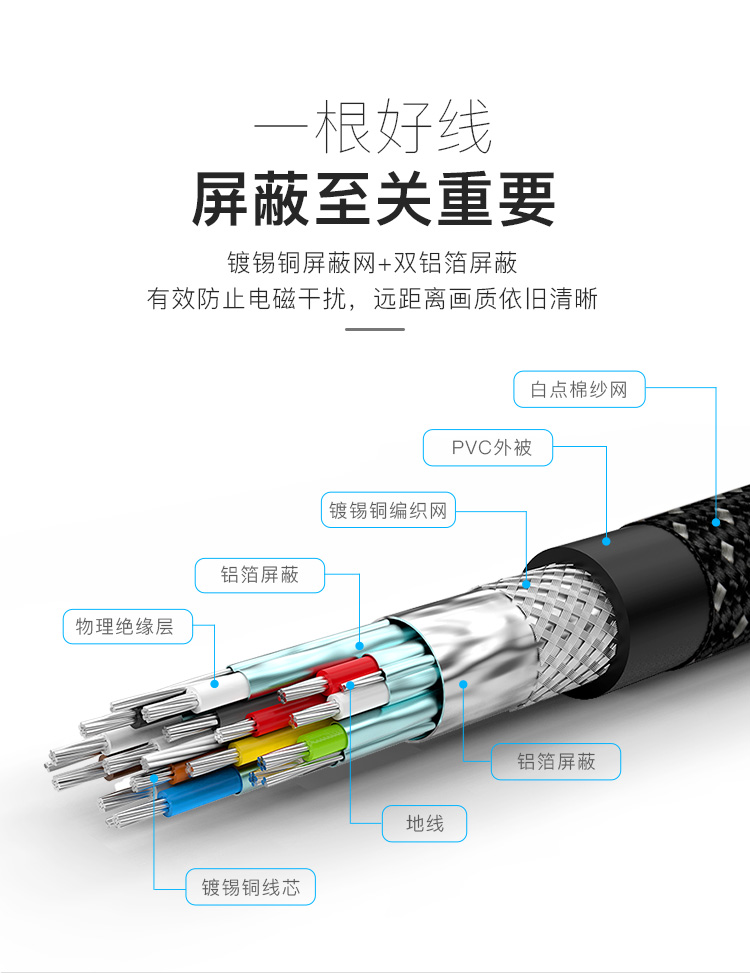 一根好线
屏蔽至关重要

镀锡铜屏蔽网+双铝箔屏蔽
有效防止电磁干扰，远距离画质依旧清晰

白点棉纱网
PVC外被
镀锡铜编织网
铝箔屏蔽
物理绝缘层
铝箔屏蔽
地线
镀锡铜线芯