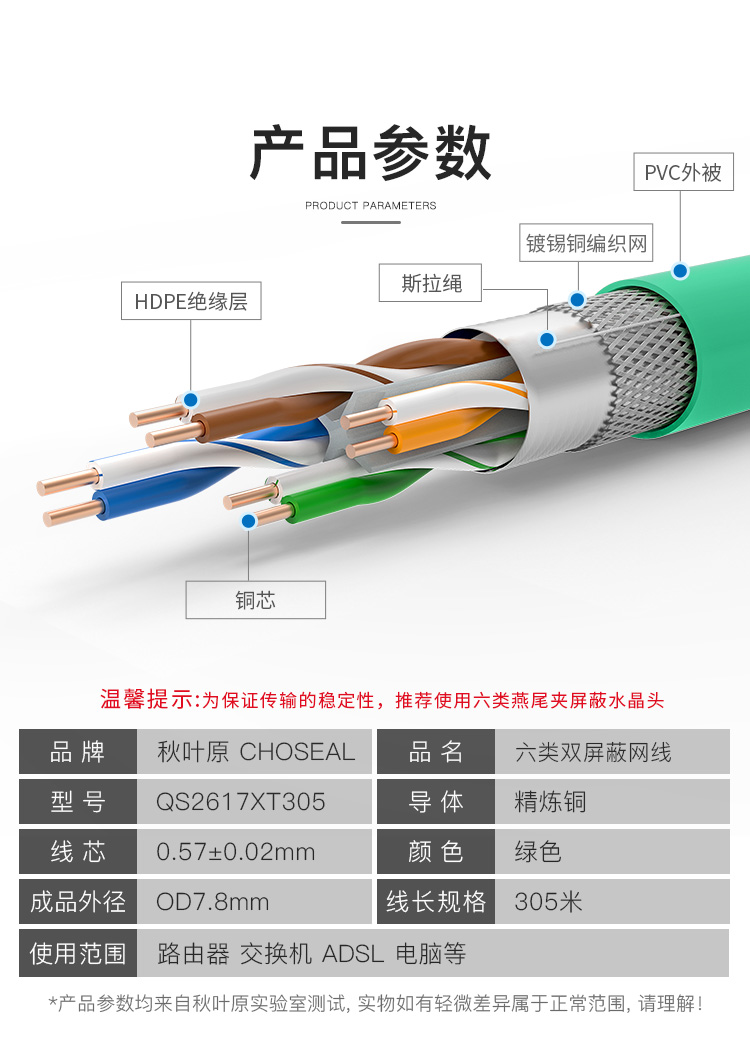 产品参数

PRODUCT PARAMETERS

PVC外被

镀锡铜编织网

斯拉绳

HDPE绝缘层

铜芯

温馨提示:为保证传输的稳定性，推荐使用六类燕尾夹屏蔽水晶头

| 品 牌 | 秋叶原 CHOSEAL | 品 名 | 六类双屏蔽网线 |
|---|---|---|---|
| 型 号 | QS2617XT305 | 导 体 | 精炼铜 |
| 线 芯 | 0.57±0.02mm | 颜 色 | 绿色 |
| 成品外径 | OD7.8mm | 线长规格 | 305米 |
| 使用范围 | 路由器 交换机 ADSL 电脑等 | | |

*产品参数均来自秋叶原实验室测试, 实物如有轻微差异属于正常范围, 请理解!