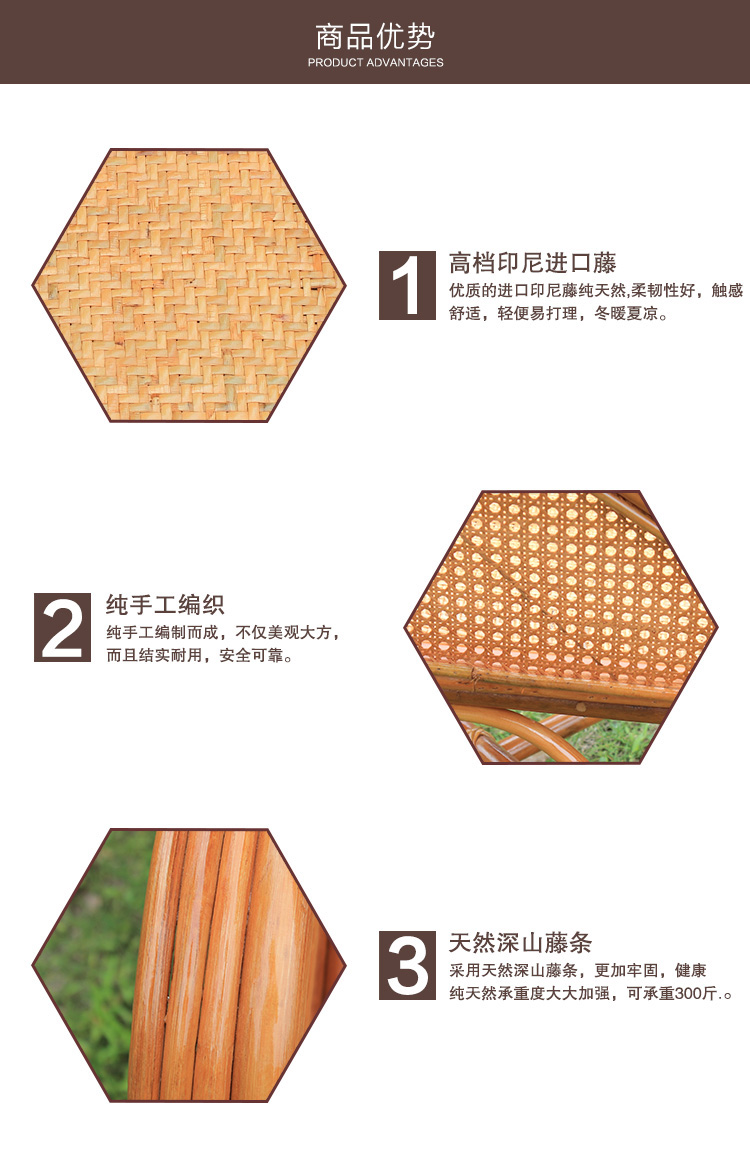 商品优势
PRODUCT ADVANTAGES

1 高档印尼进口藤
优质的进口印尼藤纯天然,柔韧性好，触感舒适，轻便易打理，冬暖夏凉。

2 纯手工编织
纯手工编制而成，不仅美观大方，而且结实耐用，安全可靠。

3 天然深山藤条
采用天然深山藤条，更加牢固，健康纯天然承重度大大加强，可承重300斤.。