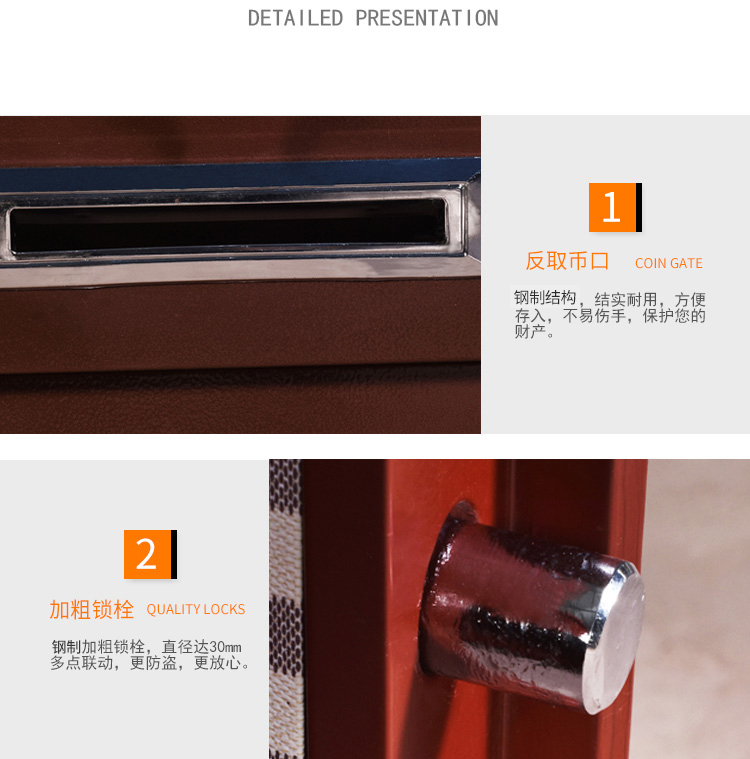 DETAILED PRESENTATION

1

反取币口 COIN GATE

钢制结构，结实耐用，方便存入，不易伤手，保护您的财产。

2

加粗锁栓 QUALITY LOCKS

钢制加粗锁栓，直径达30mm 多点联动，更防盗，更放心。