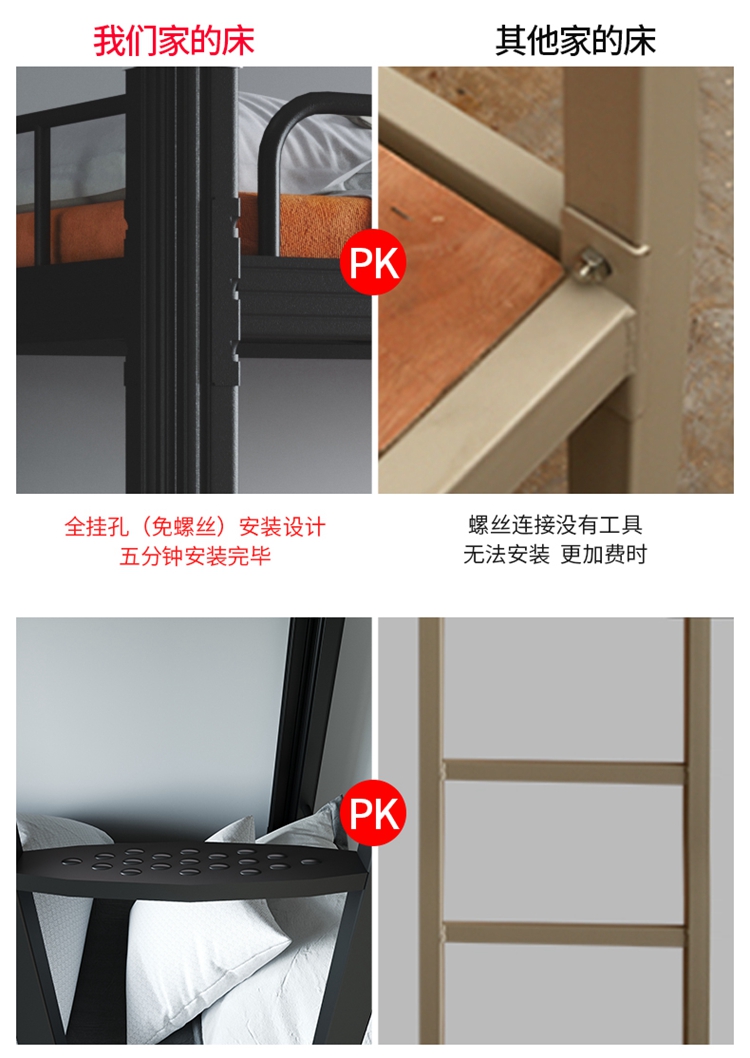 我们家的床

其他家的床

PK

全挂孔（免螺丝）安装设计
五分钟安装完毕

螺丝连接没有工具
无法安装 更加费时

PK