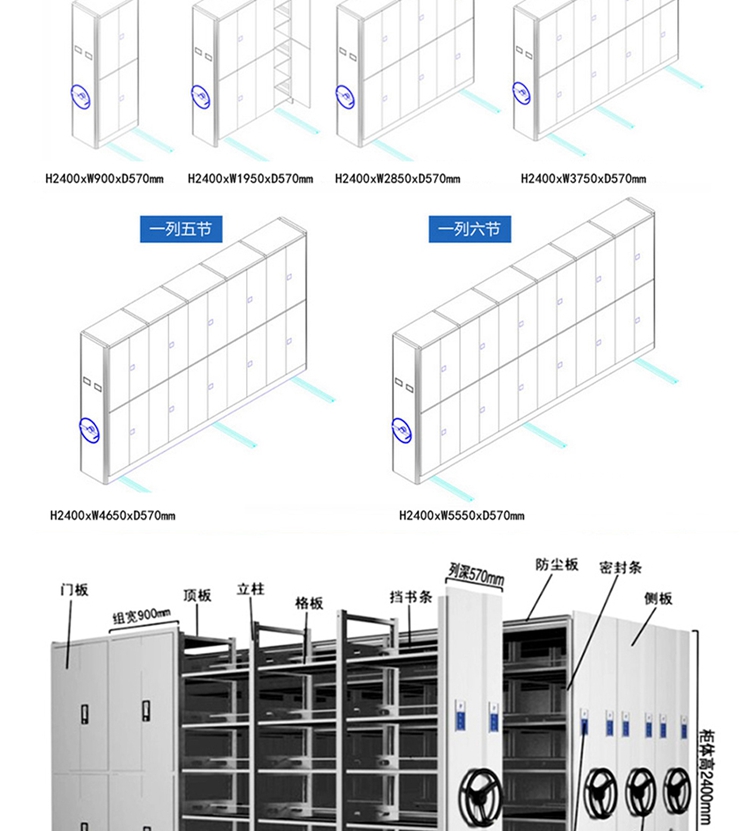 H2400xW900xD570mm
H2400xW1950xD570mm
H2400xW2850xD570mm
H2400xW3750xD570mm

一列五节
一列六节

H2400xW4650xD570mm
H2400xW5550xD570mm

门板
组宽900mm
顶板
立柱
格板
挡书条
列深570mm
防尘板
密封条
侧板
柜体高2400mm