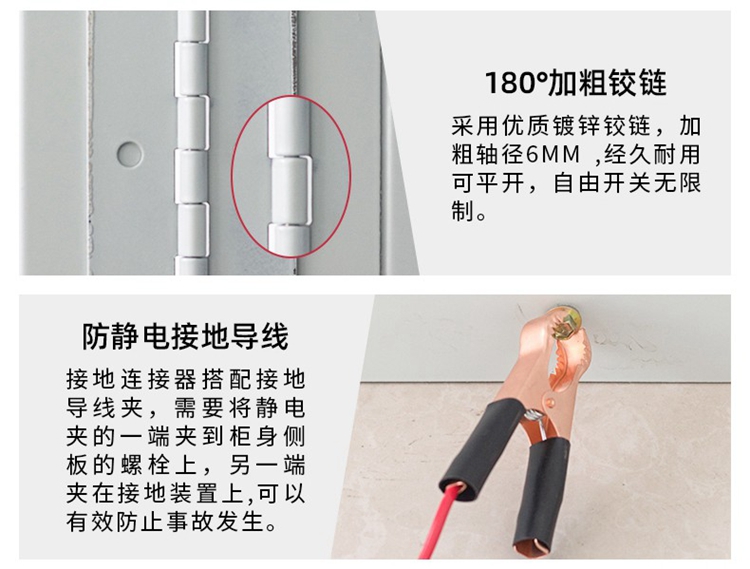 180°加粗铰链

采用优质镀锌铰链，加粗轴径6MM ,经久耐用可平开，自由开关无限制。

防静电接地导线

接地连接器搭配接地导线夹，需要将静电夹的一端夹到柜身侧板的螺栓上，另一端夹在接地装置上,可以有效防止事故发生。