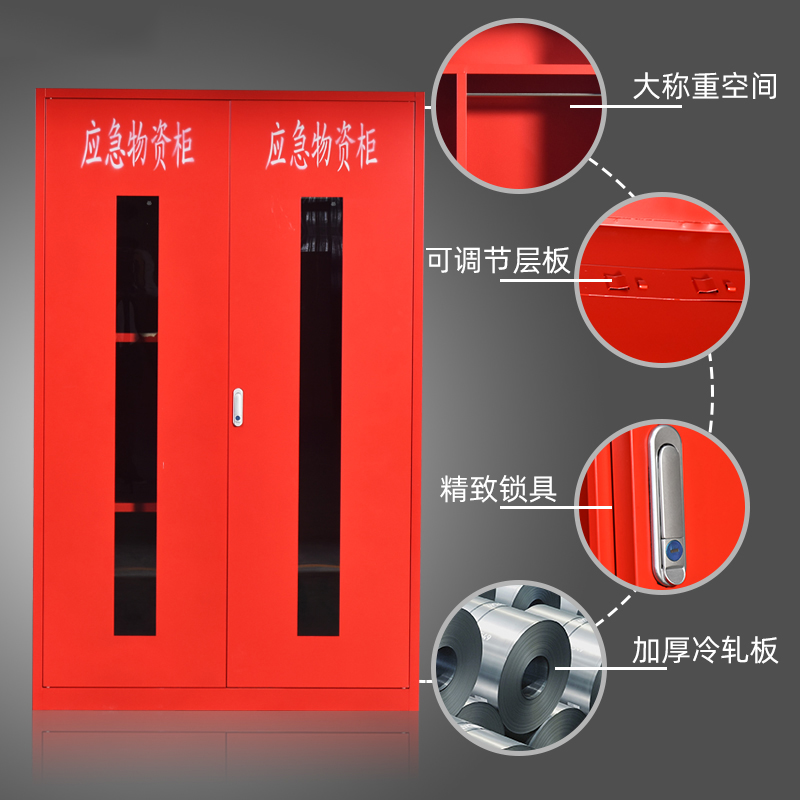 应急物资柜

应急物资柜

大称重空间

可调节层板

精致锁具

加厚冷轧板