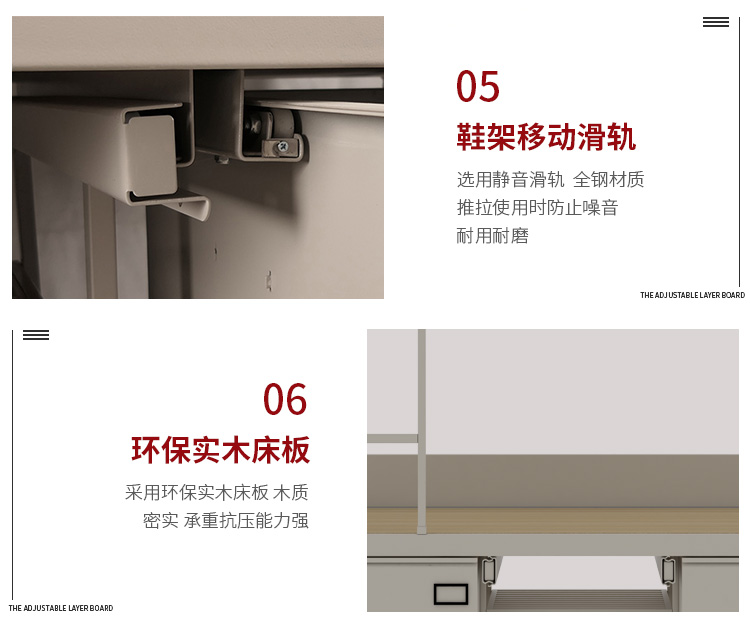 05

鞋架移动滑轨

选用静音滑轨 全钢材质
推拉使用时防止噪音
耐用耐磨

THE ADJUSTABLE LAYER BOARD

06

环保实木床板

采用环保实木床板 木质
密实 承重抗压能力强

THE ADJUSTABLE LAYER BOARD