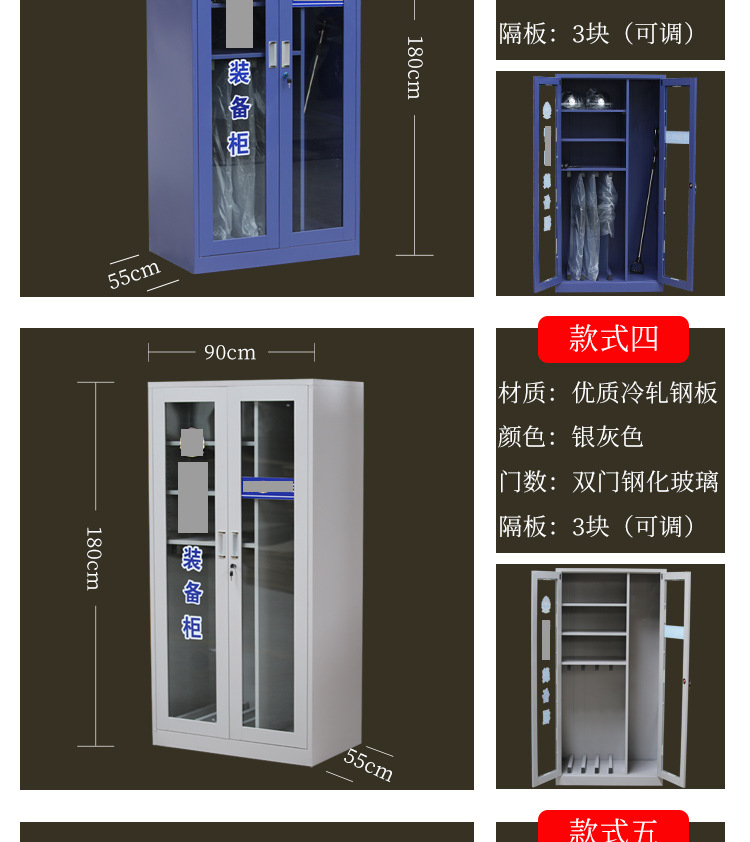 装备柜

180cm

55cm

隔板：3块（可调）

90cm

180cm

装备柜

55cm

款式四

材质：优质冷轧钢板

颜色：银灰色

门数：双门钢化玻璃

隔板：3块（可调）

款式五