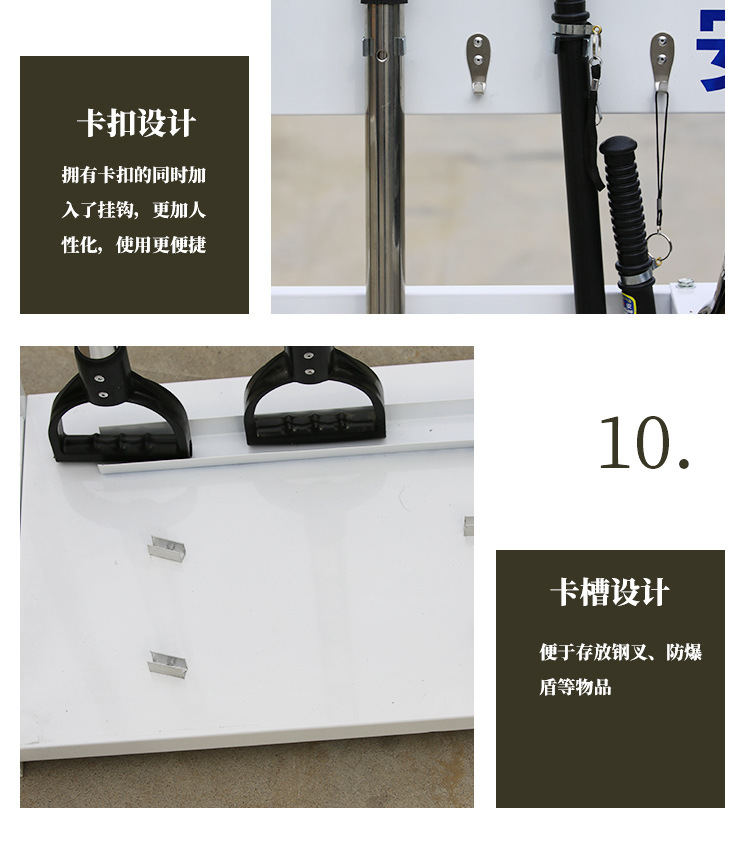 卡扣设计

拥有卡扣的同时加入了挂钩，更加人性化，使用更便捷

10.

卡槽设计

便于存放钢叉、防爆盾等物品