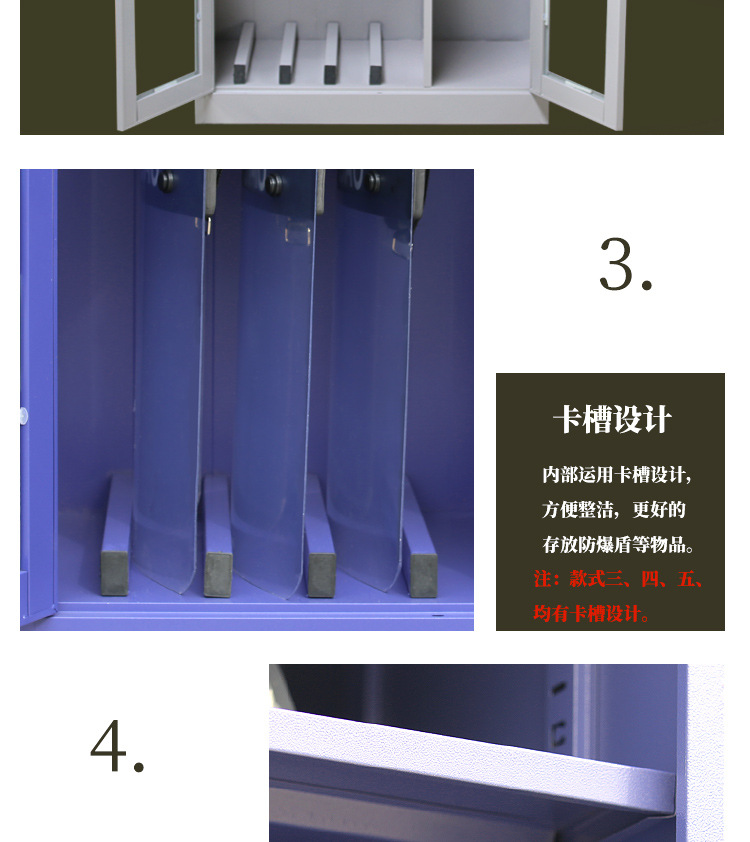 3.

卡槽设计

内部运用卡槽设计，方便整洁，更好的存放防爆盾等物品。

注：款式三、四、五、均有卡槽设计。

4.