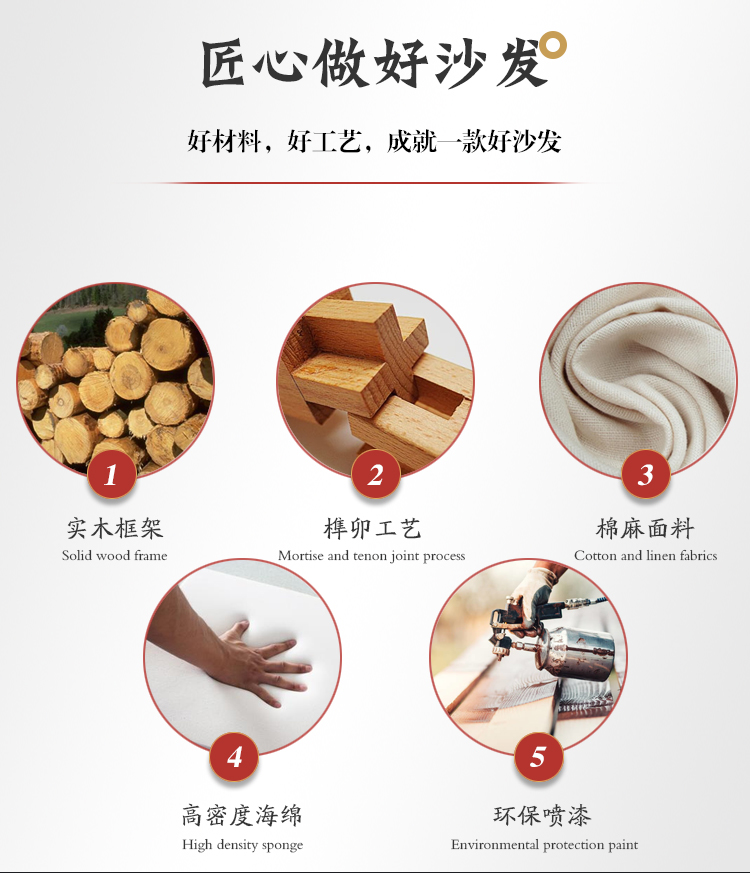 匠心做好沙发

好材料，好工艺，成就一款好沙发

1
实木框架
Solid wood frame

2
榫卯工艺
Mortise and tenon joint process

3
棉麻面料
Cotton and linen fabrics

4
高密度海绵
High density sponge

5
环保喷漆
Environmental protection paint