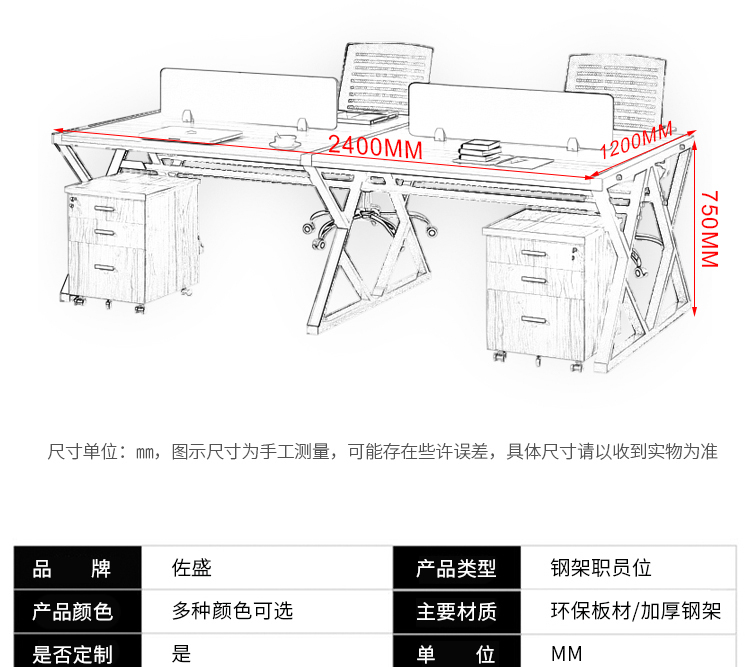 2400MM
1200MM
750MM

尺寸单位：mm，图示尺寸为手工测量，可能存在些许误差，具体尺寸请以收到实物为准

| 品　　牌 | 佐盛 | 产品类型 | 钢架职员位 |
|---|---|---|---|
| 产品颜色 | 多种颜色可选 | 主要材质 | 环保板材/加厚钢架 |
| 是否定制 | 是 | 单　　位 | MM |