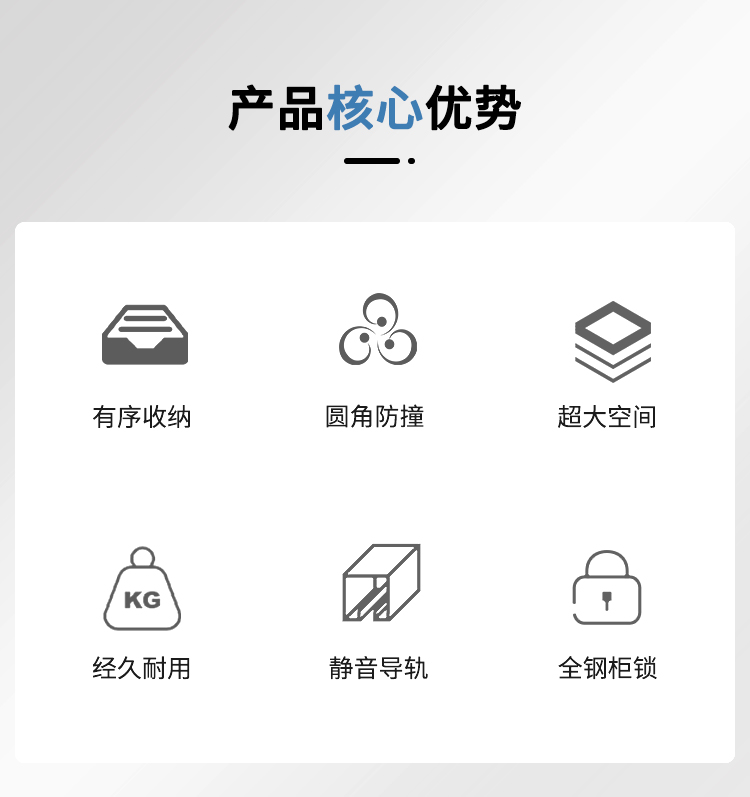 产品核心优势

有序收纳

圆角防撞

超大空间

KG

经久耐用

静音导轨

全钢柜锁