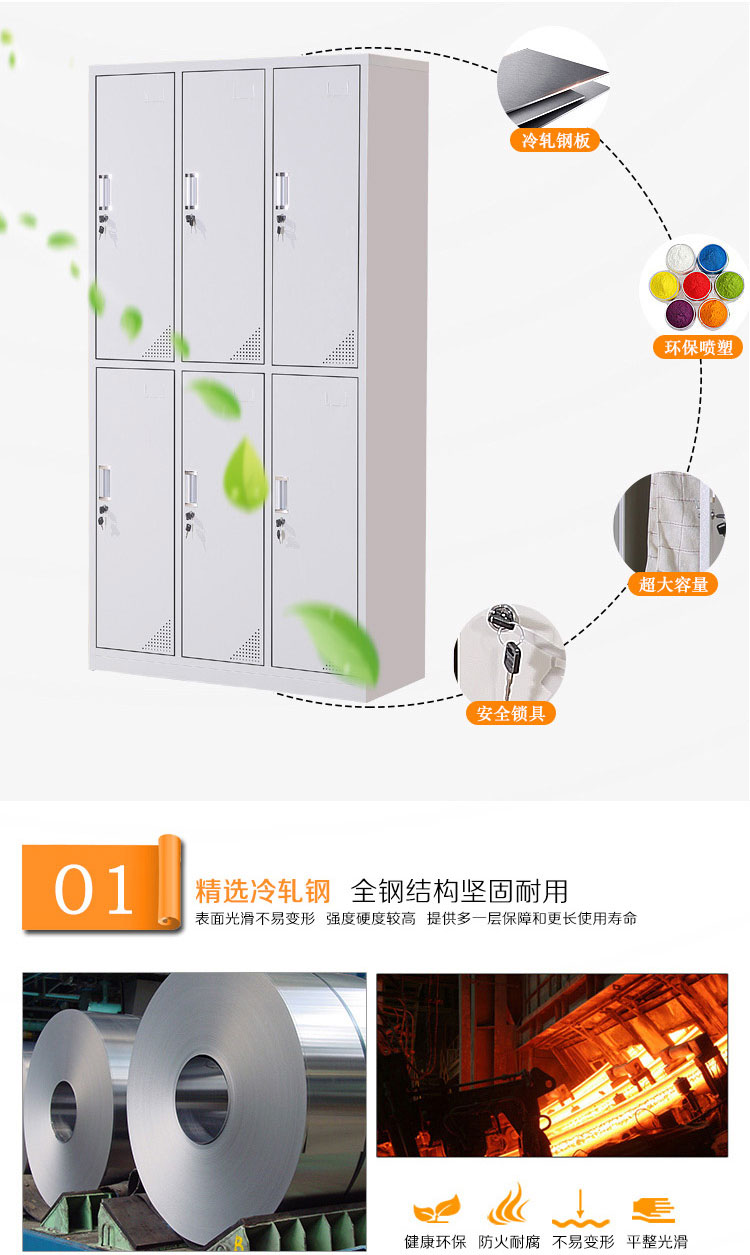 冷轧钢板

环保喷塑

超大容量

安全锁具

01

精选冷轧钢 全钢结构坚固耐用

表面光滑不易变形 强度硬度较高 提供多一层保障和更长使用寿命

健康环保 防火耐腐 不易变形 平整光滑