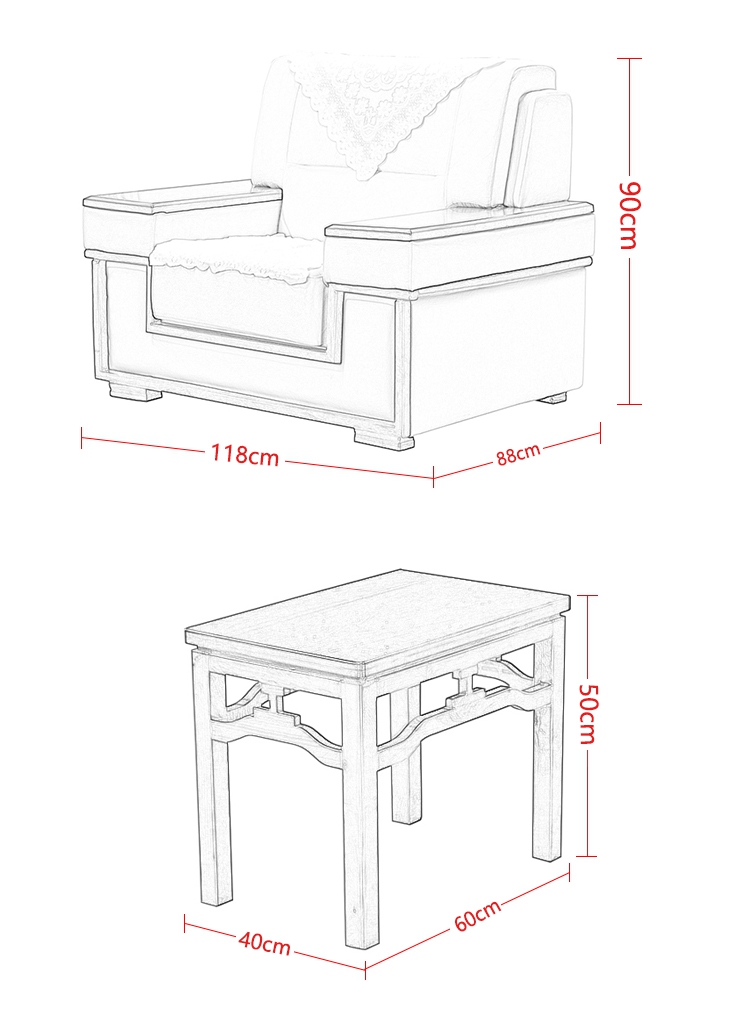 90cm

118cm

88cm

50cm

40cm

60cm