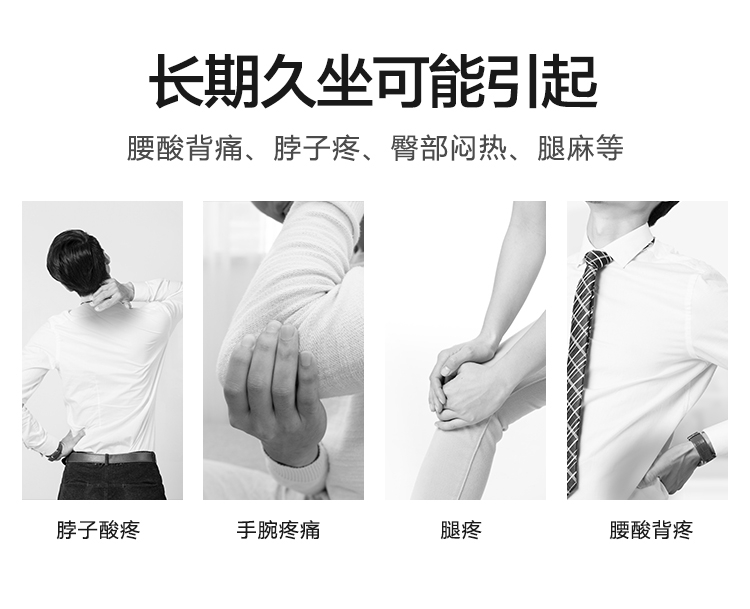 长期久坐可能引起

腰酸背痛、脖子疼、臀部闷热、腿麻等

脖子酸疼

手腕疼痛

腿疼

腰酸背疼