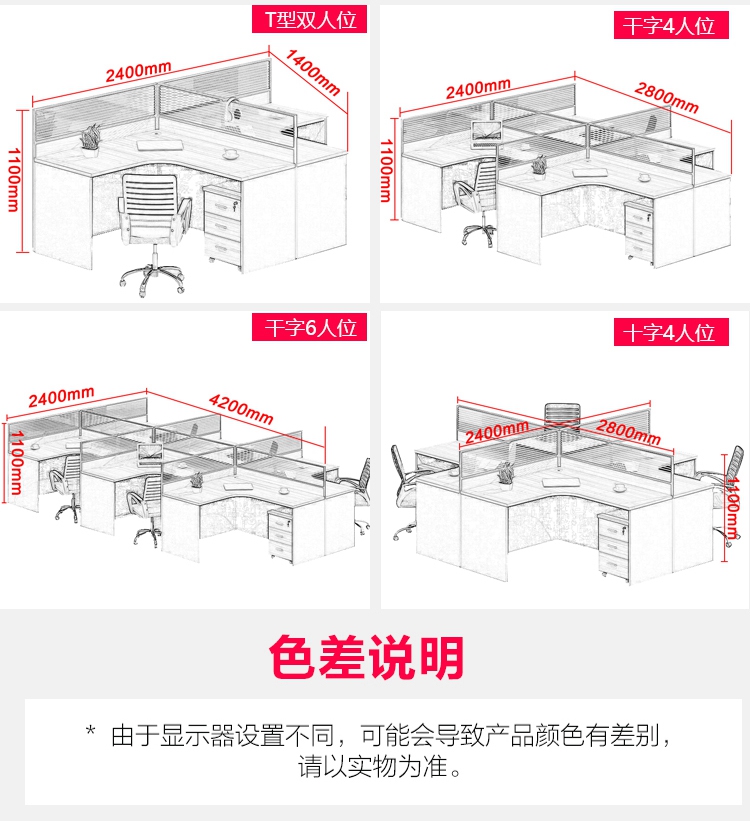 T型双人位
2400mm
1400mm
1100mm

干字4人位
2400mm
2800mm
1100mm

干字6人位
2400mm
4200mm
1100mm

十字4人位
2400mm
2800mm
1100mm

色差说明

* 由于显示器设置不同，可能会导致产品颜色有差别，请以实物为准。