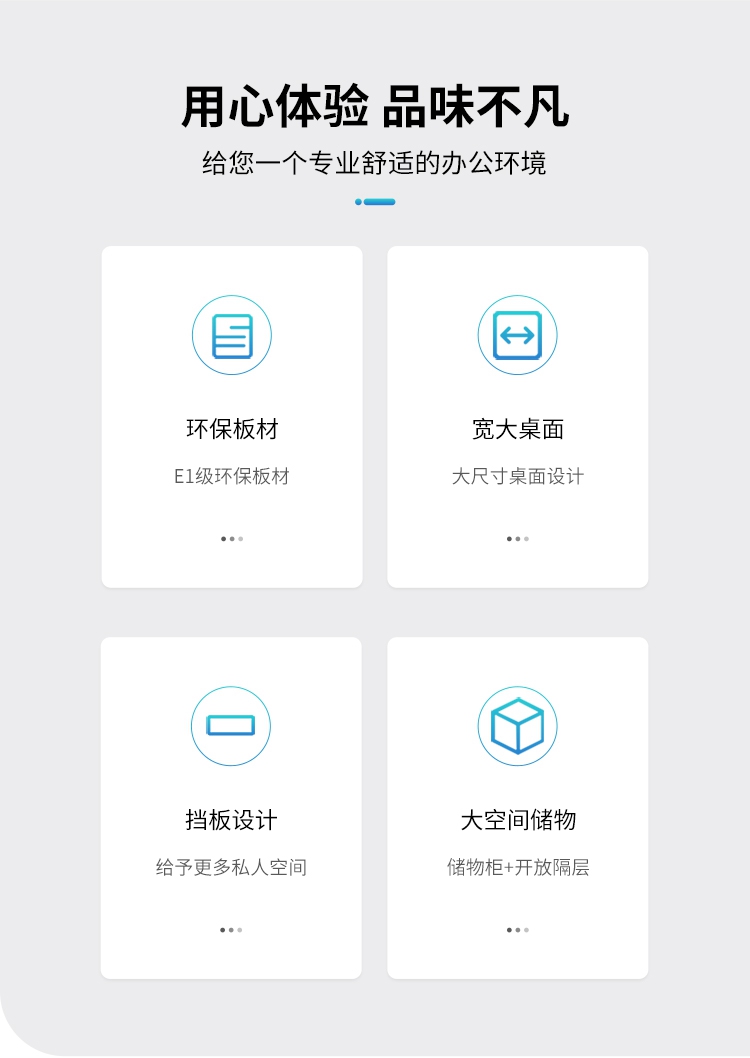 用心体验 品味不凡

给您一个专业舒适的办公环境

环保板材

E1级环保板材

宽大桌面

大尺寸桌面设计

挡板设计

给予更多私人空间

大空间储物

储物柜+开放隔层