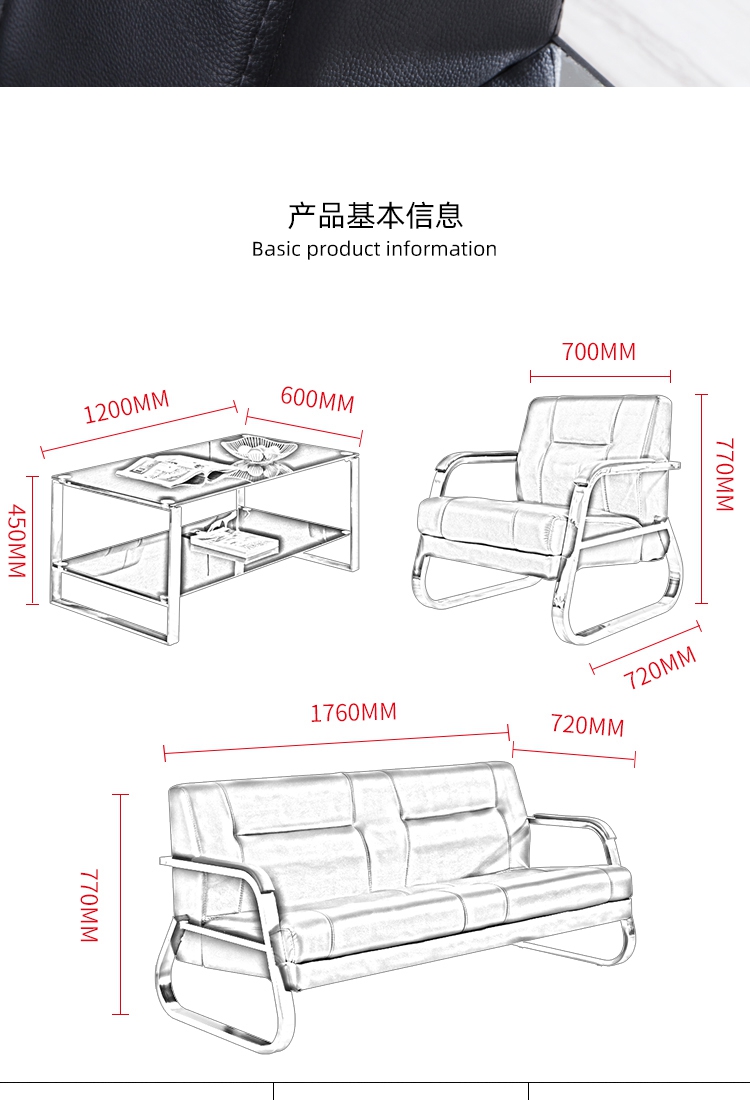 产品基本信息
Basic product information

1200MM
600MM
450MM

700MM
770MM
720MM

1760MM
720MM
770MM