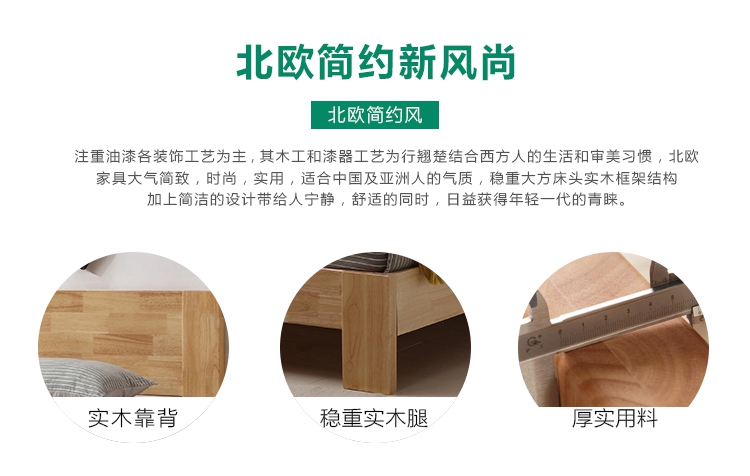 北欧简约新风尚

北欧简约风

注重油漆各装饰工艺为主，其木工和漆器工艺为行翘楚结合西方人的生活和审美习惯，北欧家具大气简致，时尚，实用，适合中国及亚洲人的气质，稳重大方床头实木框架结构加上简洁的设计带给人宁静，舒适的同时，日益获得年轻一代的青睐。

实木靠背

稳重实木腿

厚实用料