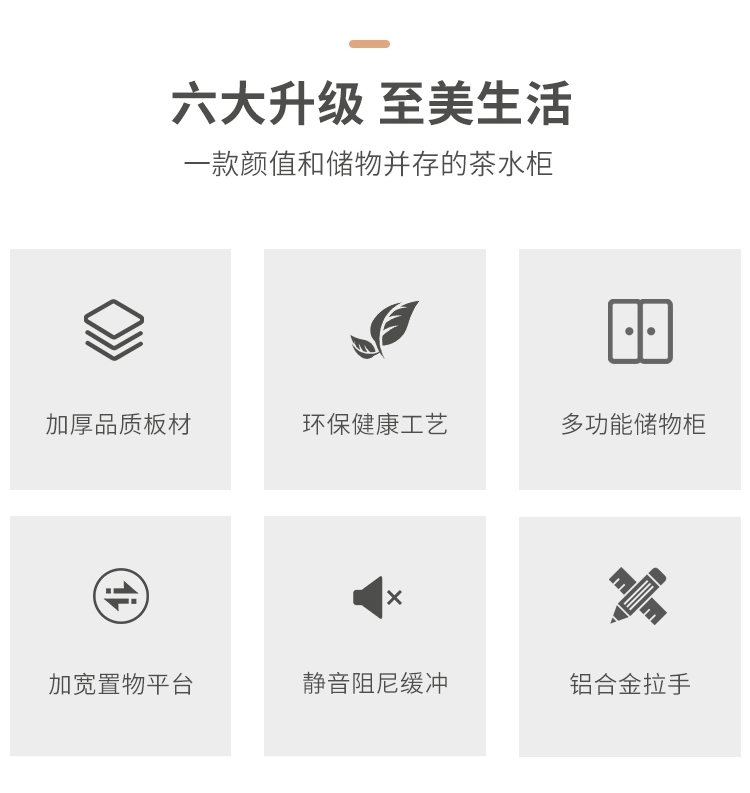 六大升级 至美生活

一款颜值和储物并存的茶水柜

加厚品质板材

环保健康工艺

多功能储物柜

加宽置物平台

静音阻尼缓冲

铝合金拉手