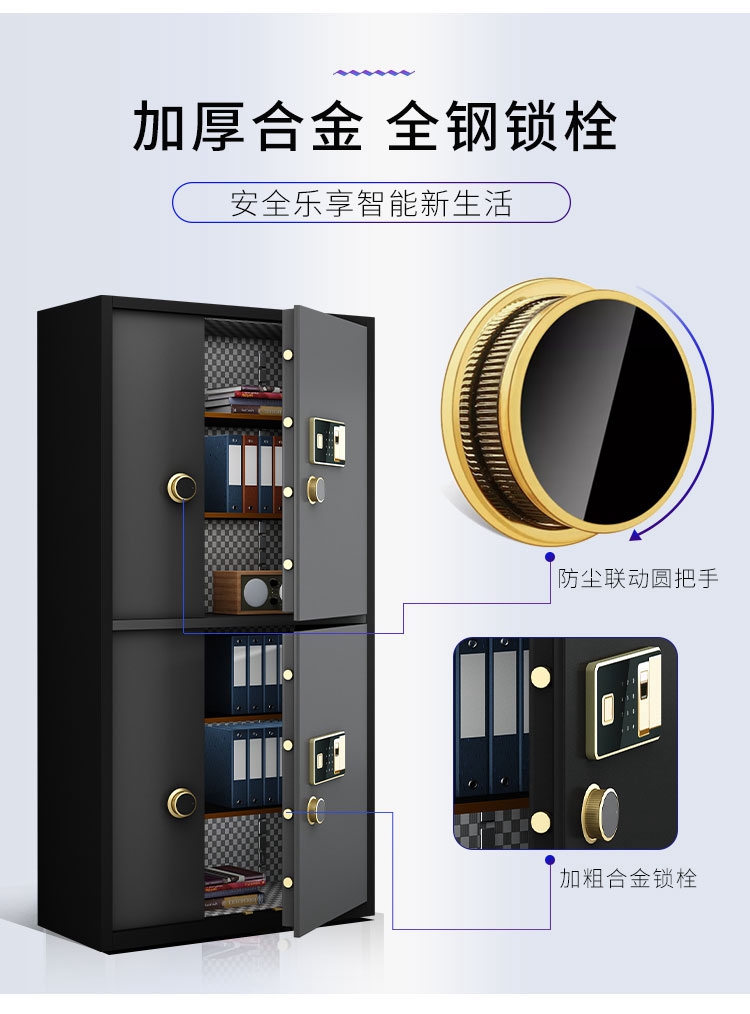 加厚合金 全钢锁栓

安全乐享智能新生活

防尘联动圆把手

加粗合金锁栓