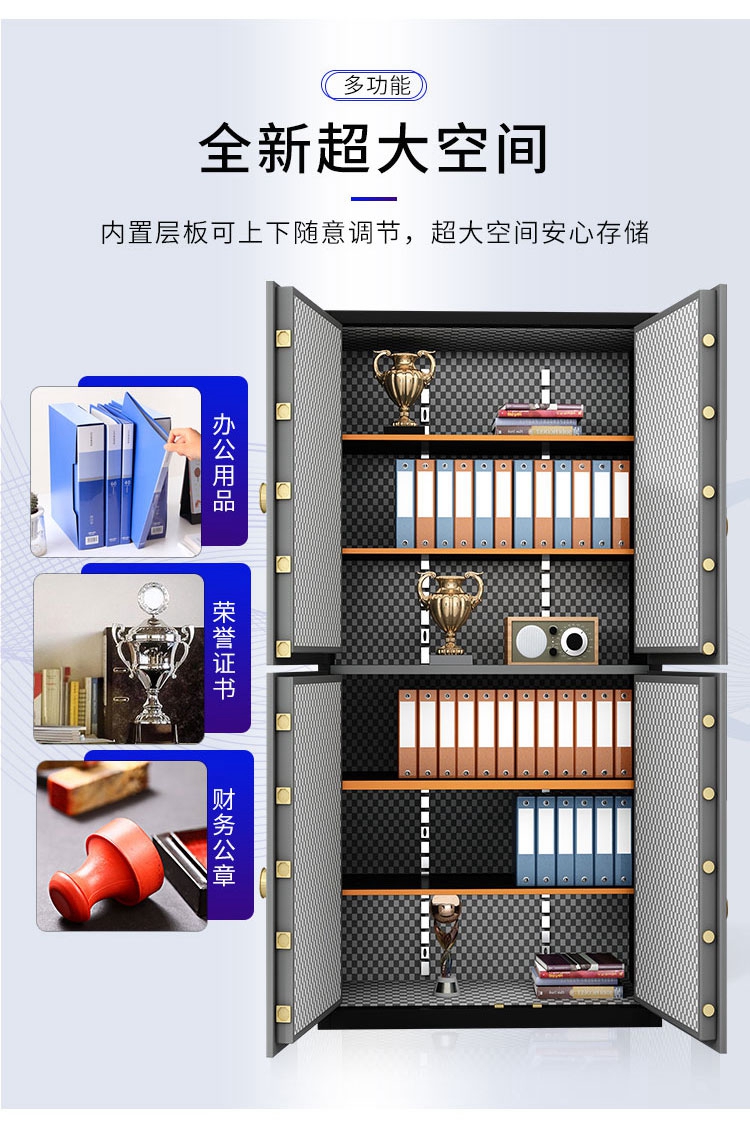 多功能

全新超大空间

内置层板可上下随意调节，超大空间安心存储

办公用品

荣誉证书

财务公章