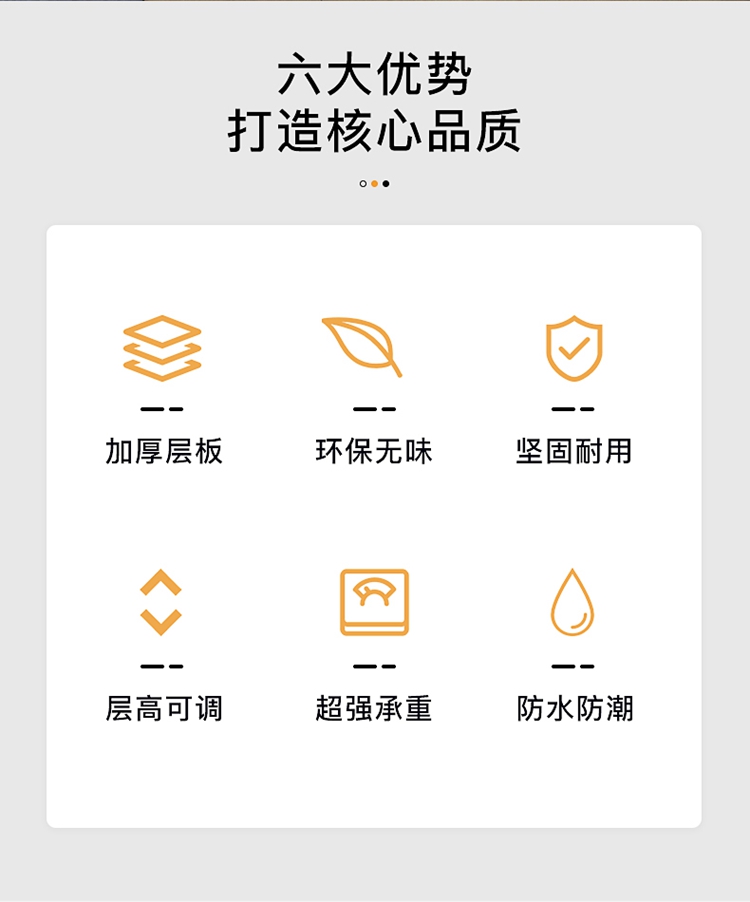 六大优势
打造核心品质

加厚层板

环保无味

坚固耐用

层高可调

超强承重

防水防潮