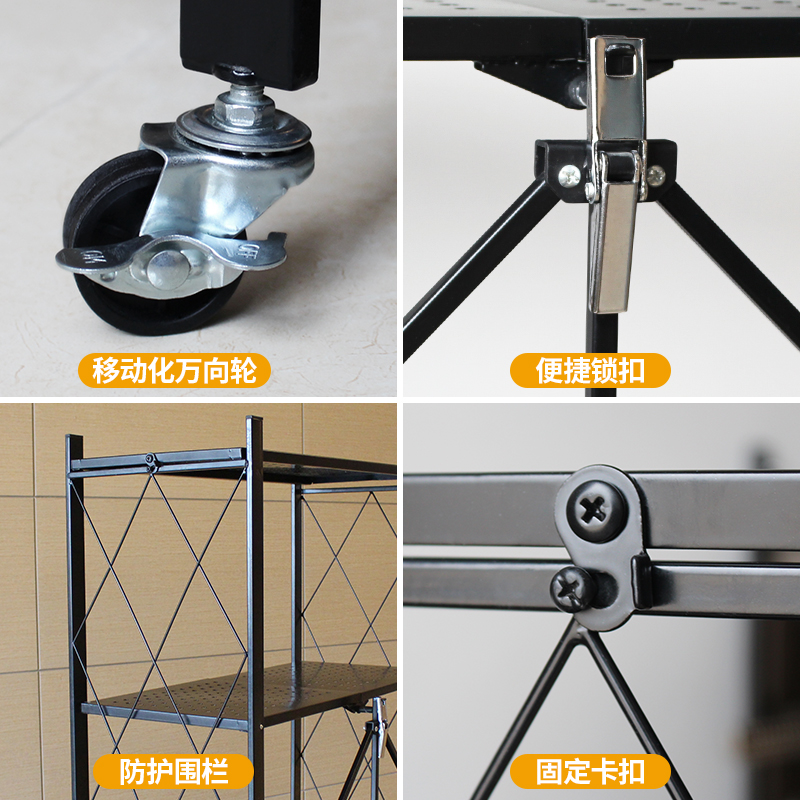 移动化万向轮

便捷锁扣

防护围栏

固定卡扣