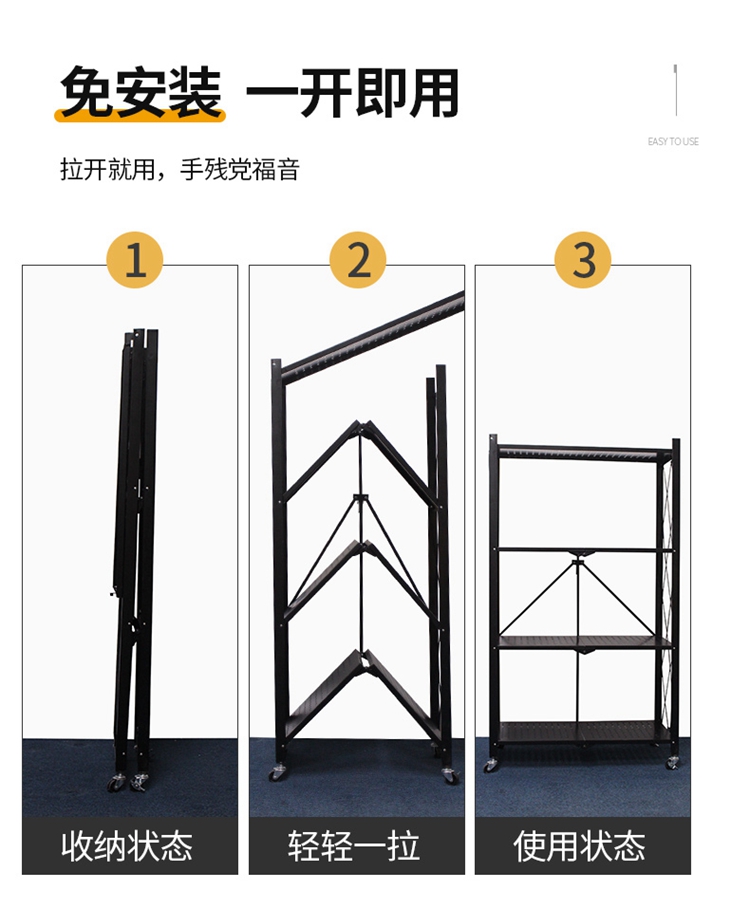 免安装 一开即用

EASY TO USE

拉开就用，手残党福音

1

2

3

收纳状态

轻轻一拉

使用状态