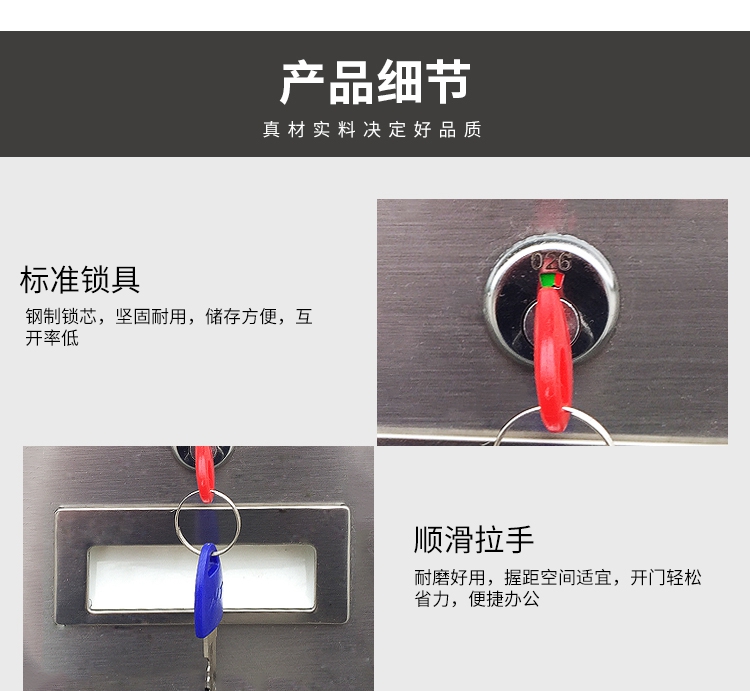 产品细节
真材实料决定好品质

标准锁具
钢制锁芯，坚固耐用，储存方便，互开率低

026

顺滑拉手
耐磨好用，握距空间适宜，开门轻松省力，便捷办公