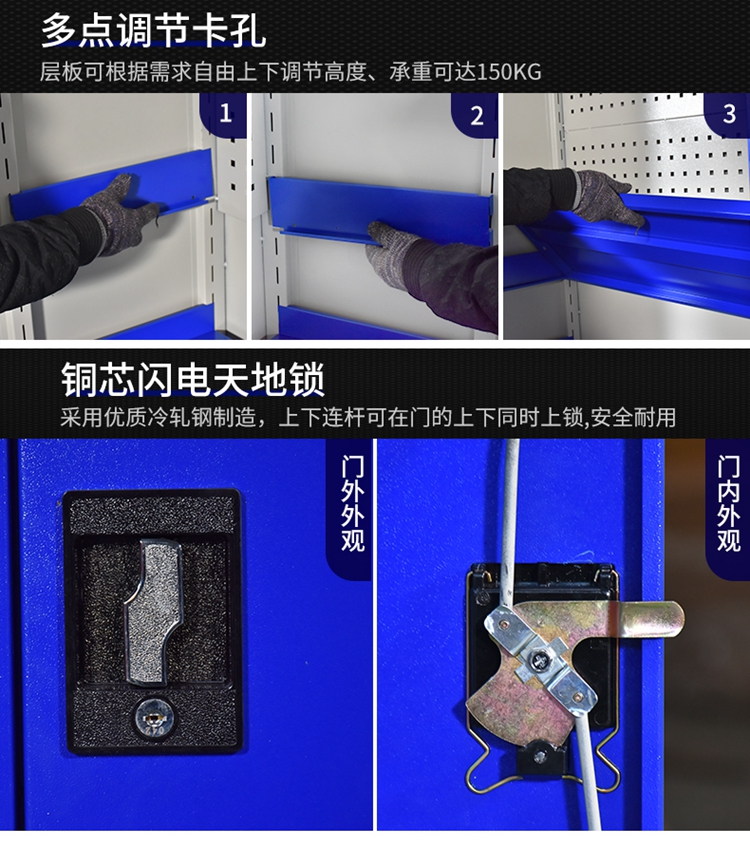 多点调节卡孔

层板可根据需求自由上下调节高度、承重可达150KG

1

2

3

铜芯闪电天地锁

采用优质冷轧钢制造，上下连杆可在门的上下同时上锁,安全耐用

门外外观

门内外观