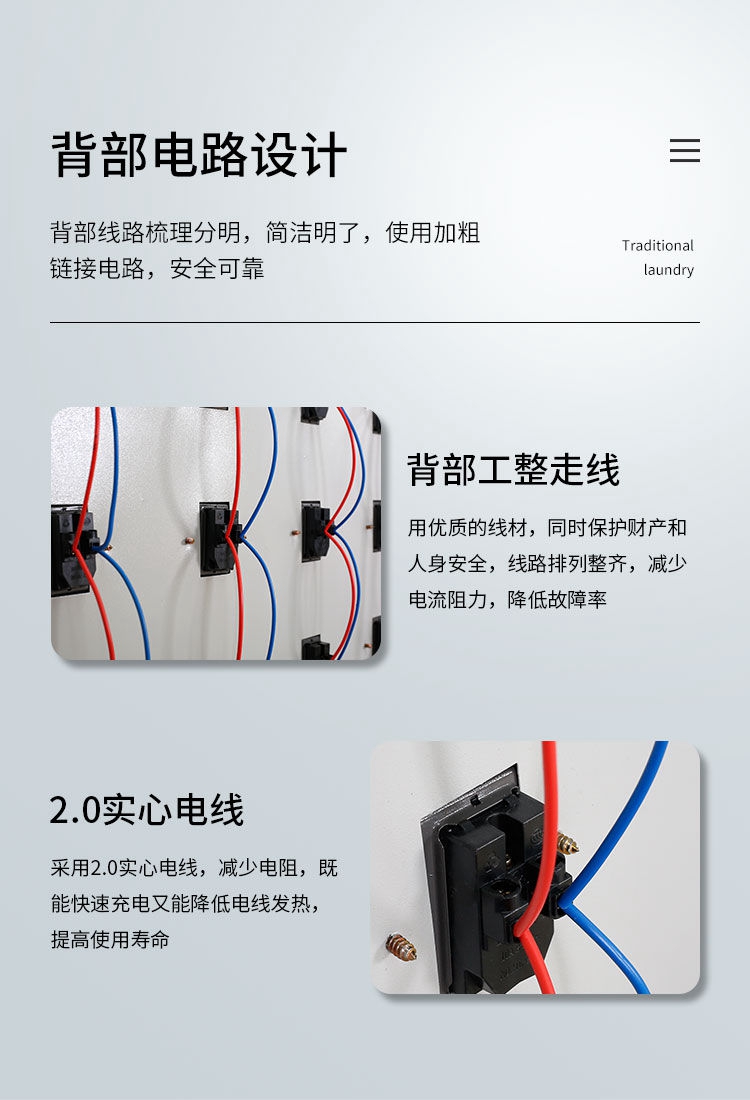 背部电路设计

背部线路梳理分明，简洁明了，使用加粗链接电路，安全可靠

Traditional laundry

背部工整走线

用优质的线材，同时保护财产和人身安全，线路排列整齐，减少电流阻力，降低故障率

2.0实心电线

采用2.0实心电线，减少电阻，既能快速充电又能降低电线发热，提高使用寿命