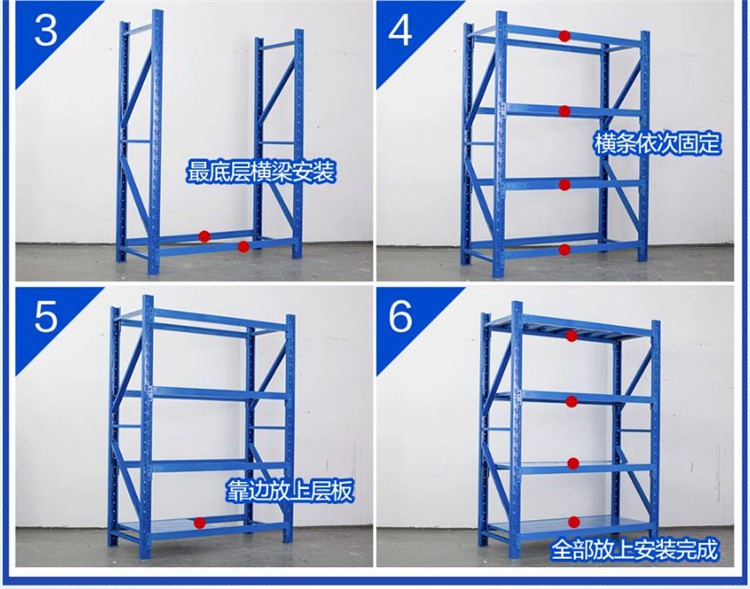 3

最底层横梁安装

4

横条依次固定

5

靠边放上层板

6

全部放上安装完成