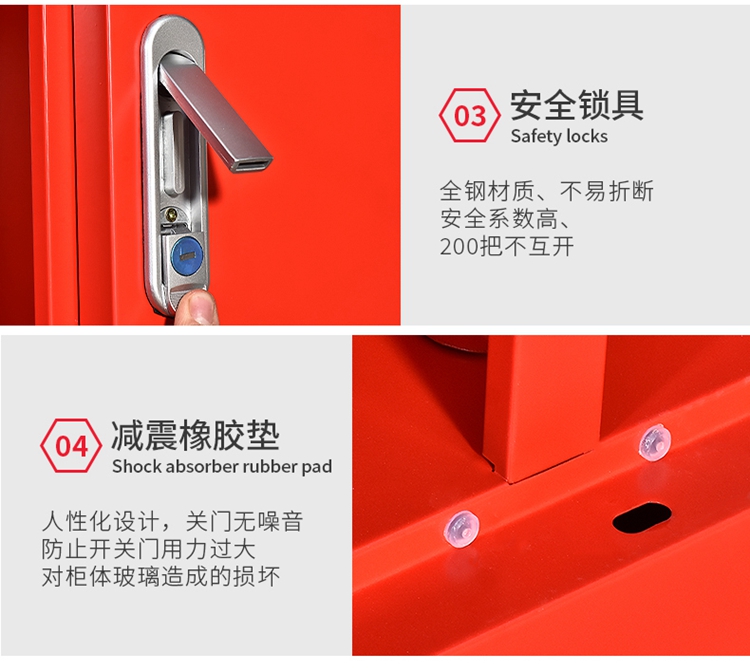 03 安全锁具
Safety locks

全钢材质、不易折断
安全系数高、
200把不互开

04 减震橡胶垫
Shock absorber rubber pad

人性化设计，关门无噪音
防止开关门用力过大
对柜体玻璃造成的损坏