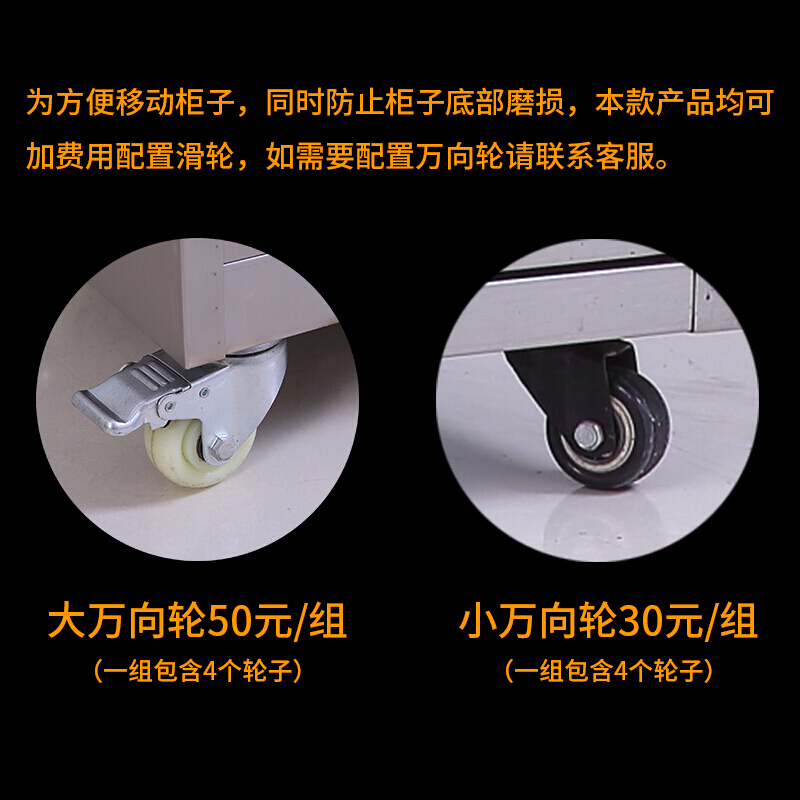 为方便移动柜子，同时防止柜子底部磨损，本款产品均可加费用配置滑轮，如需要配置万向轮请联系客服。

大万向轮50元/组
（一组包含4个轮子）

小万向轮30元/组
（一组包含4个轮子）