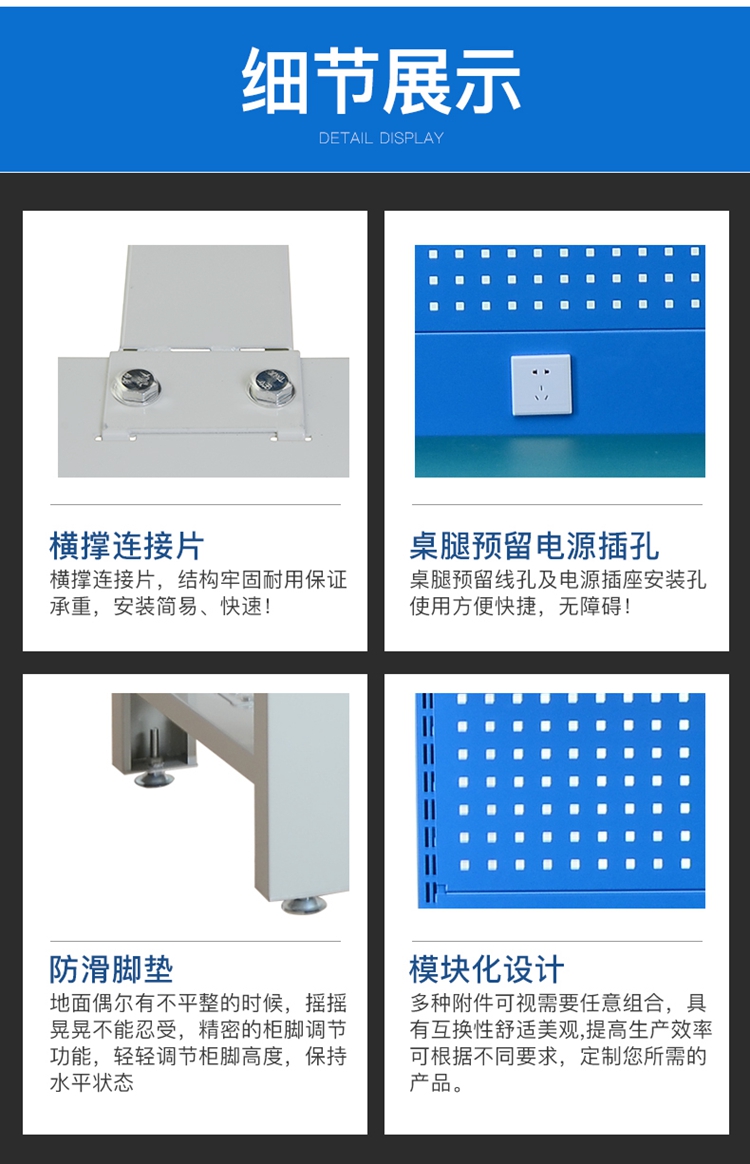 细节展示

DETAIL DISPLAY

横撑连接片

横撑连接片，结构牢固耐用保证承重，安装简易、快速！

桌腿预留电源插孔

桌腿预留线孔及电源插座安装孔使用方便快捷，无障碍！

防滑脚垫

地面偶尔有不平整的时候，摇摇晃晃不能忍受，精密的柜脚调节功能，轻轻调节柜脚高度，保持水平状态

模块化设计

多种附件可视需要任意组合，具有互换性舒适美观，提高生产效率可根据不同要求，定制您所需的产品。