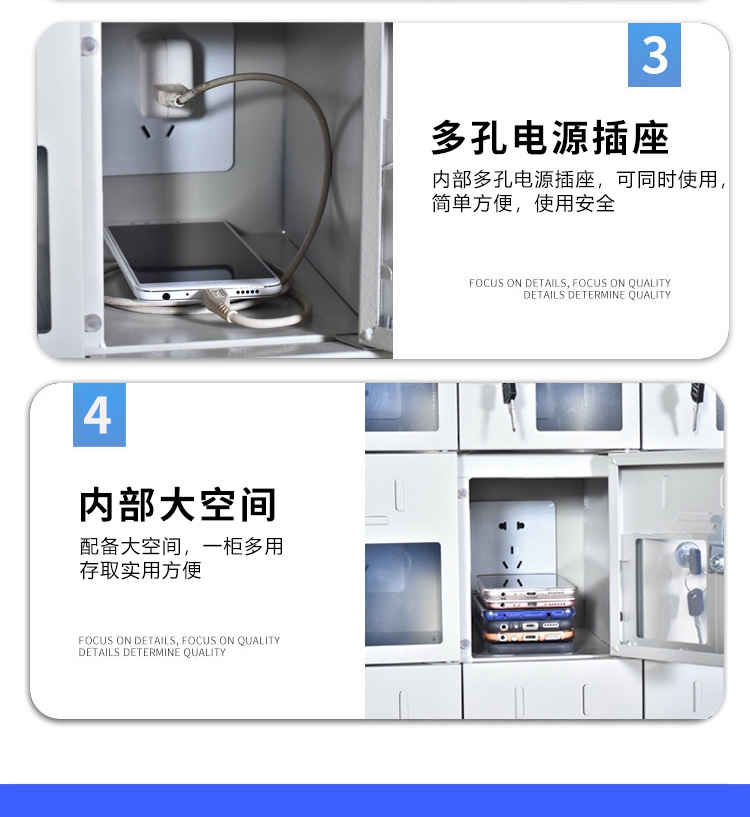 3

多孔电源插座

内部多孔电源插座，可同时使用，简单方便，使用安全

FOCUS ON DETAILS, FOCUS ON QUALITY
DETAILS DETERMINE QUALITY

4

内部大空间

配备大空间，一柜多用
存取实用方便

FOCUS ON DETAILS, FOCUS ON QUALITY
DETAILS DETERMINE QUALITY