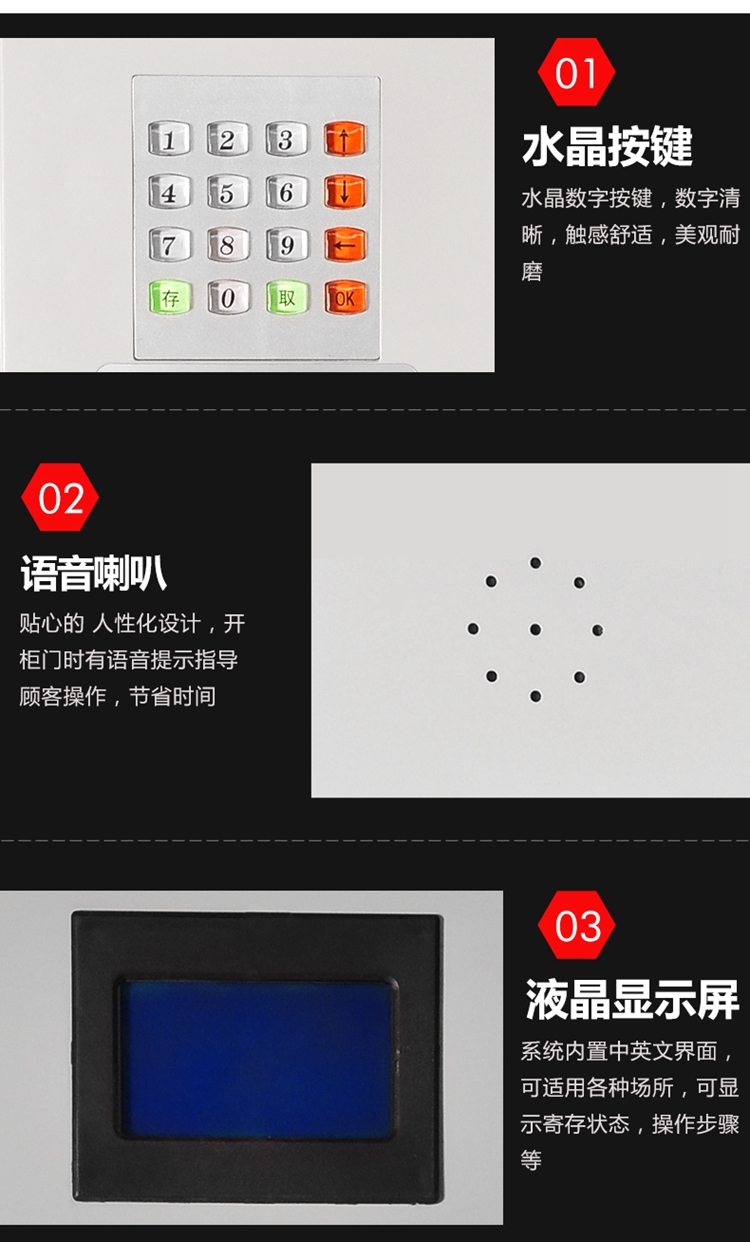 1 2 3 ↑
4 5 6 ↓
7 8 9 ←
存 0 取 OK

01

水晶按键

水晶数字按键，数字清晰，触感舒适，美观耐磨

02

语音喇叭

贴心的 人性化设计，开柜门时有语音提示指导顾客操作，节省时间

03

液晶显示屏

系统内置中英文界面，可适用各种场所，可显示寄存状态，操作步骤等