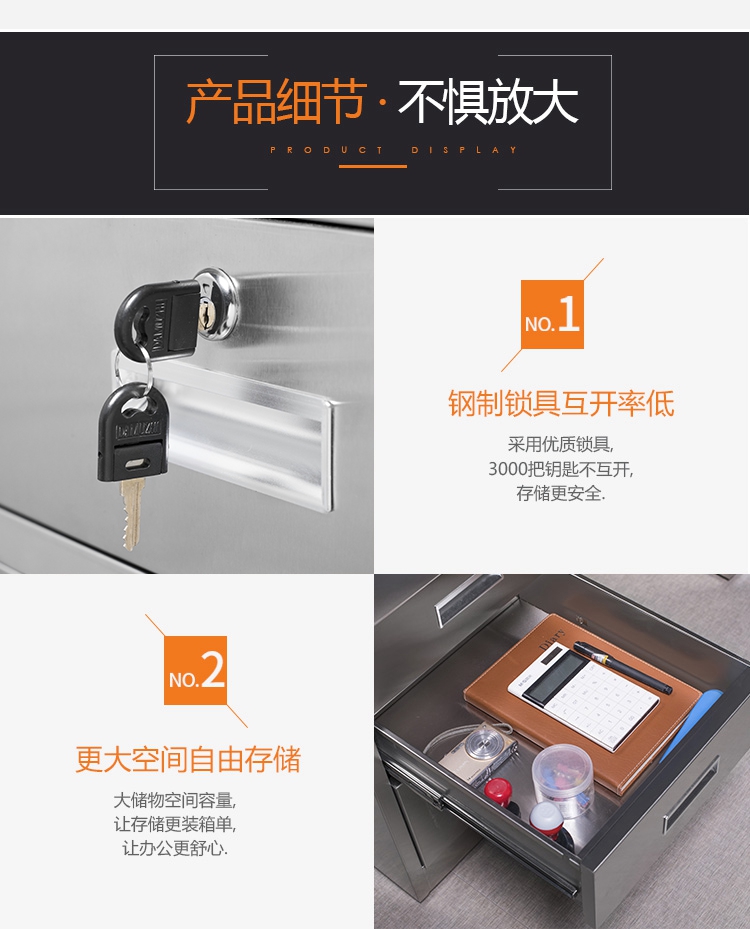 产品细节 · 不惧放大

PRODUCT DISPLAY

NO.1

钢制锁具互开率低

采用优质锁具,
3000把钥匙不互开,
存储更安全.

NO.2

更大空间自由存储

大储物空间容量,
让存储更装箱单,
让办公更舒心.