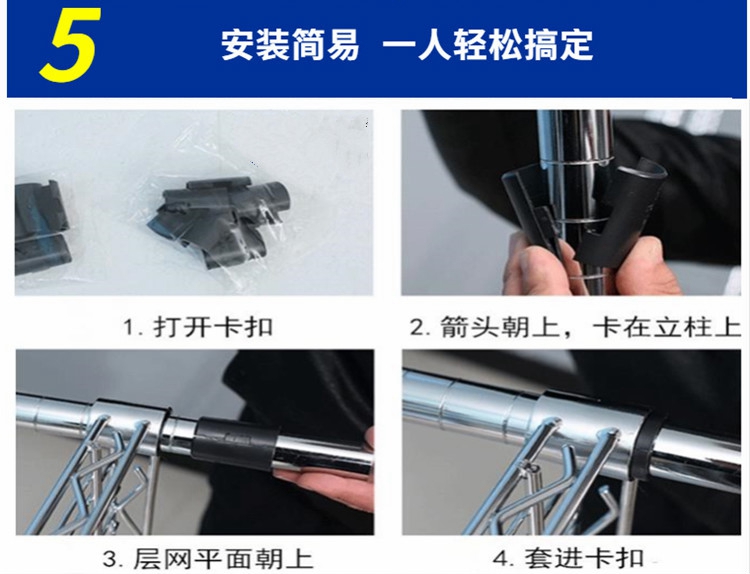 5 安装简易 一人轻松搞定

1. 打开卡扣

2. 箭头朝上，卡在立柱上

3. 层网平面朝上

4. 套进卡扣